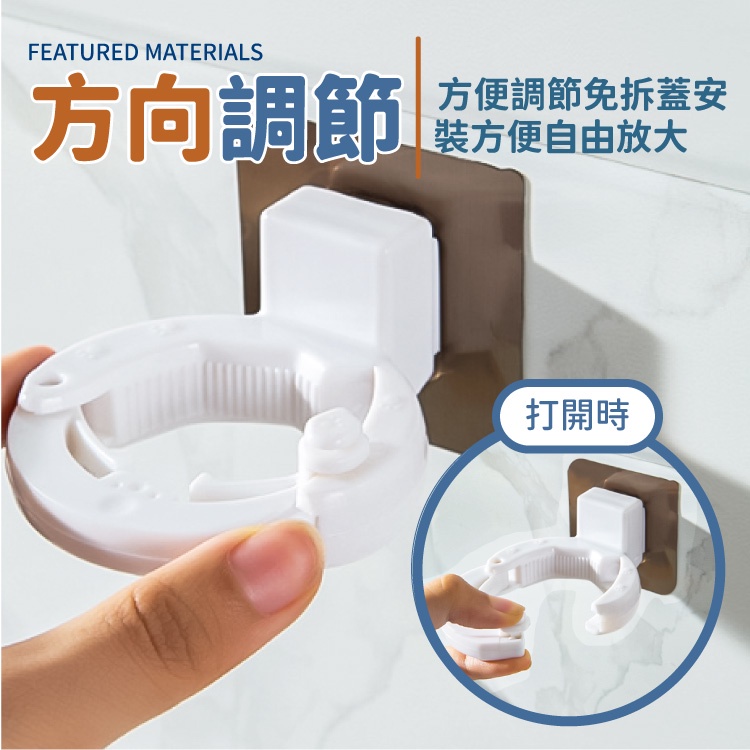 FEATURED MATERIALS

方向調節

方便調節免拆蓋安裝方便自由放大

打開時