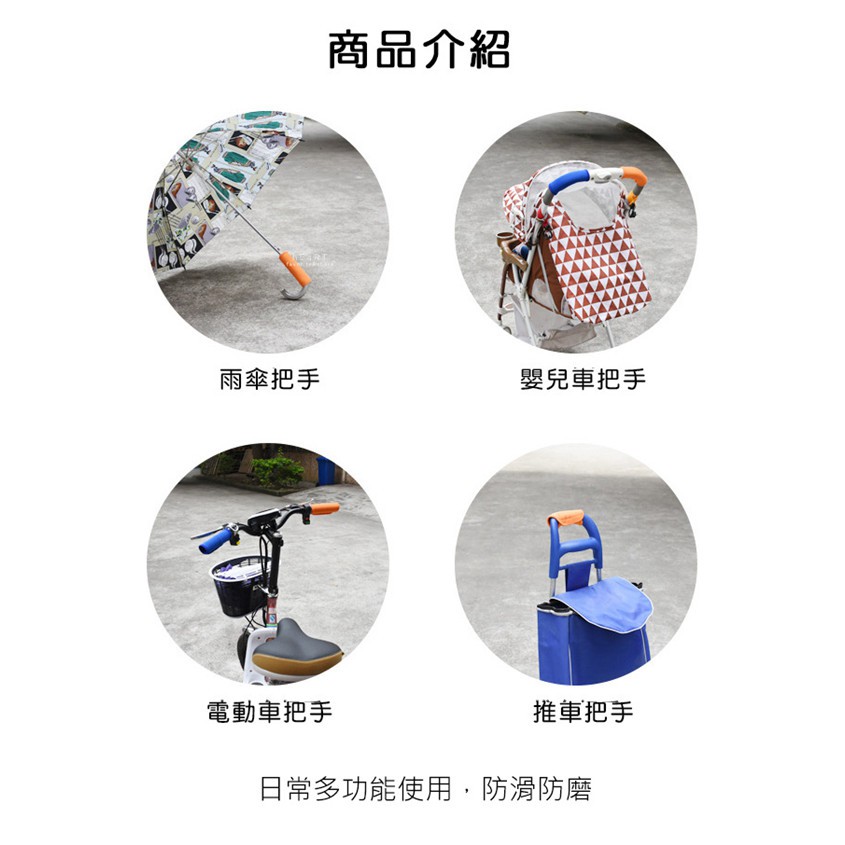 商品介紹

雨傘把手

嬰兒車把手

電動車把手

推車把手

日常多功能使用，防滑防磨