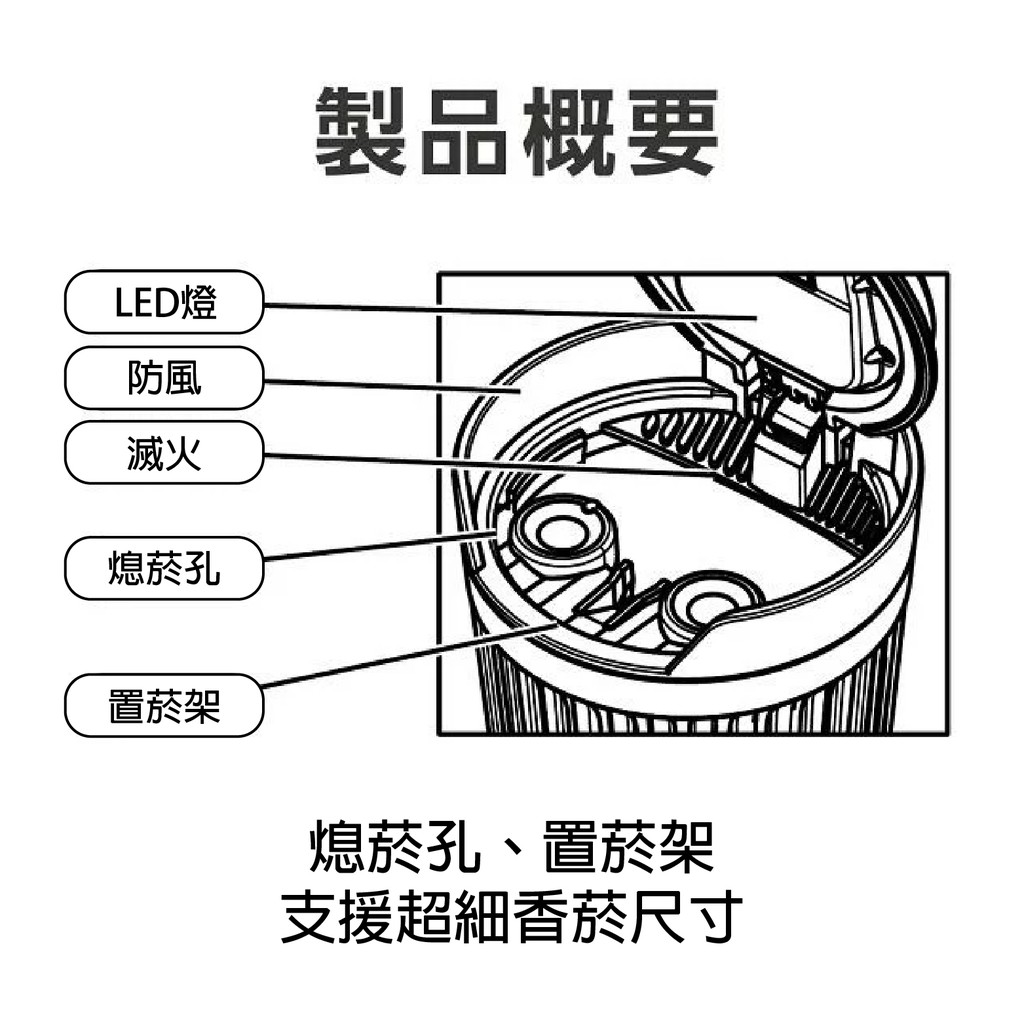 製品概要

LED燈

防風

滅火

熄菸孔

置菸架

熄菸孔、置菸架
支援超細香菸尺寸