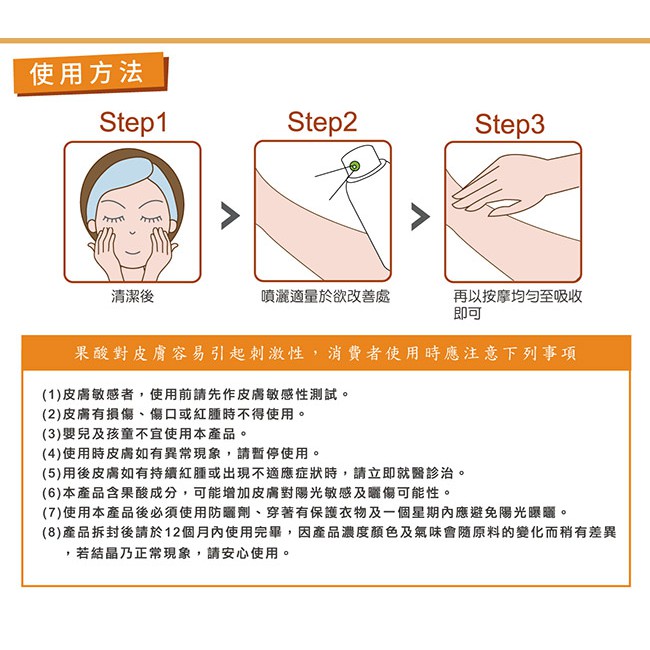 使用方法

Step1

清潔後

Step2

噴灑適量於欲改善處

Step3

再以按摩均勻至吸收即可

果酸對皮膚容易引起刺激性，消費者使用時應注意下列事項

(1)皮膚敏感者，使用前請先作皮膚敏感性測試。
(2)皮膚有損傷、傷口或紅腫時不得使用。
(3)嬰兒及孩童不宜使用本產品。
(4)使用時皮膚如有異常現象，請暫停使用。
(5)用後皮膚如有持續紅腫或出現不適應症狀時，請立即就醫診治。
(6)本產品含果酸成分，可能增加皮膚對陽光敏感及曬傷可能性。
(7)使用本產品後必須使用防曬劑、穿著有保護衣物及一個星期內應避免陽光曝曬。
(8)產品拆封後請於12個月內使用完畢，因產品濃度顏色及氣味會隨原料的變化而稍有差異，若結晶乃正常現象，請安心使用。