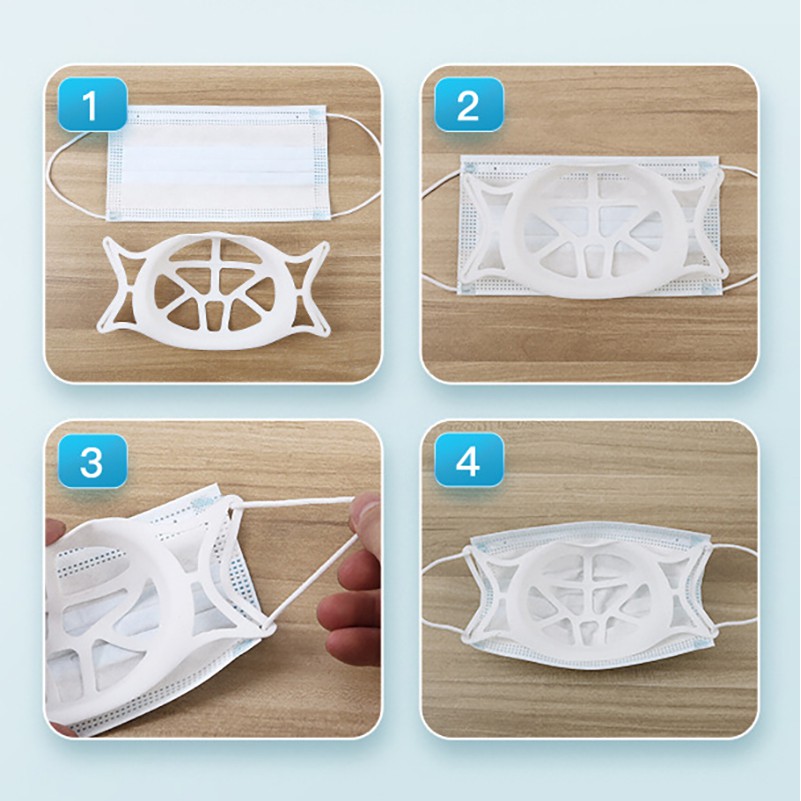 1

2

3

4