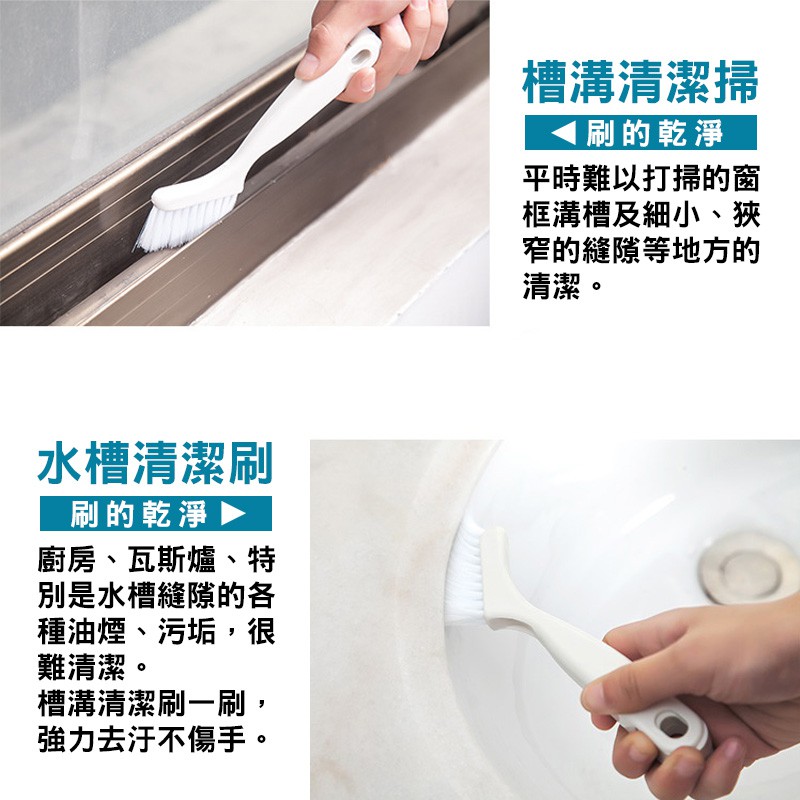 槽溝清潔掃

◀ 刷的乾淨

平時難以打掃的窗框溝槽及細小、狹窄的縫隙等地方的清潔。

水槽清潔刷

刷的乾淨 ▶

廚房、瓦斯爐、特別是水槽縫隙的各種油煙、污垢，很難清潔。
槽溝清潔刷一刷，強力去汙不傷手。