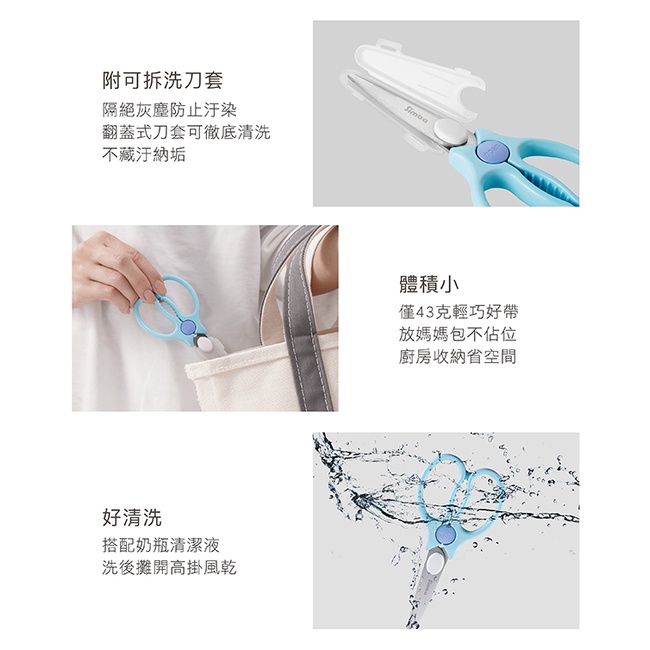 附可拆洗刀套

隔絕灰塵防止汙染
翻蓋式刀套可徹底清洗
不藏汙納垢

Simba

體積小

僅43克輕巧好帶
放媽媽包不佔位
廚房收納省空間

好清洗

搭配奶瓶清潔液
洗後攤開高掛風乾