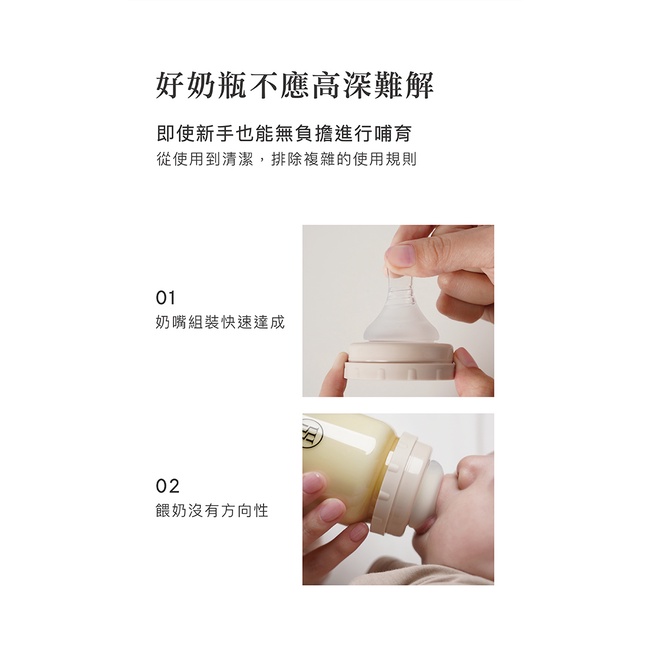 好奶瓶不應高深難解

即使新手也能無負擔進行哺育
從使用到清潔，排除複雜的使用規則

01
奶嘴組裝快速達成

02
餵奶沒有方向性