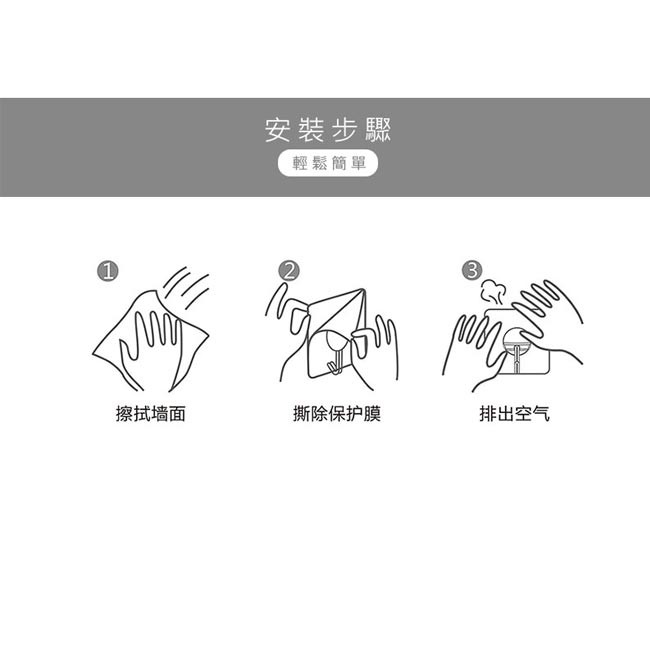 安裝步驟
輕鬆簡單

①
擦拭墙面

②
撕除保护膜

③
排出空气