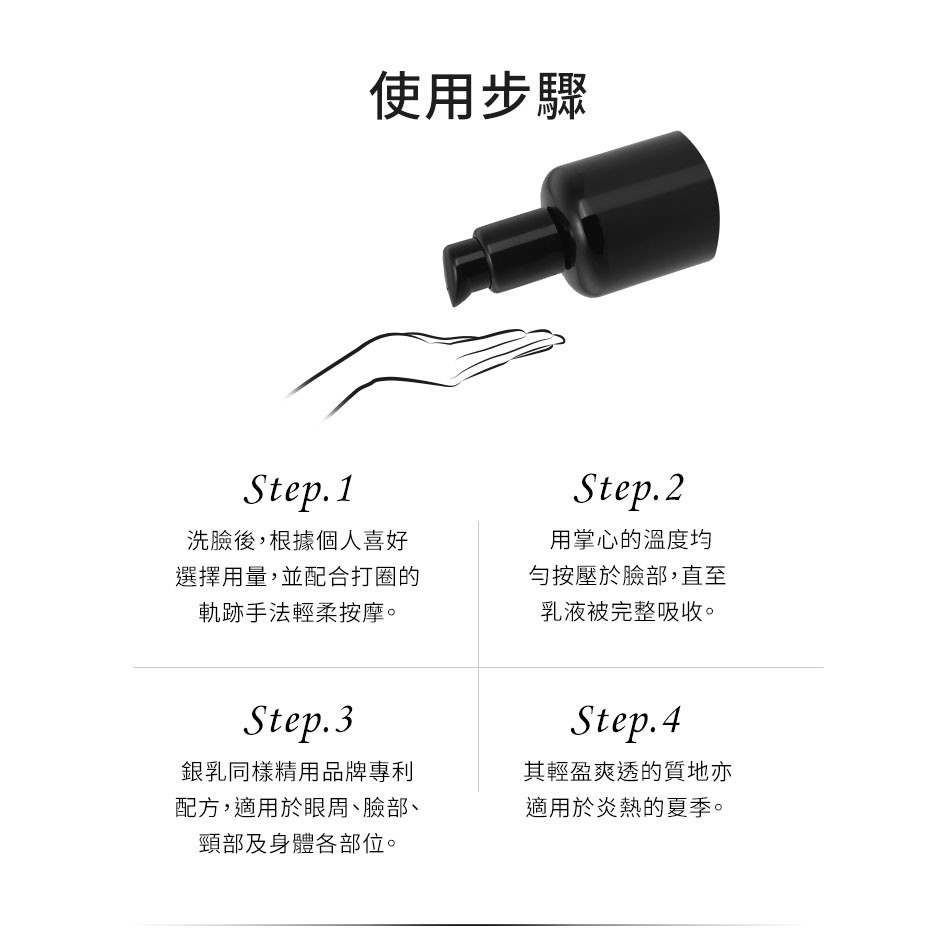 使用步驟

Step.1
洗臉後，根據個人喜好選擇用量，並配合打圈的軌跡手法輕柔按摩。

Step.2
用掌心的溫度均勻按壓於臉部，直至乳液被完整吸收。

Step.3
銀乳同樣精用品牌專利配方，適用於眼周、臉部、頸部及身體各部位。

Step.4
其輕盈爽透的質地亦適用於炎熱的夏季。