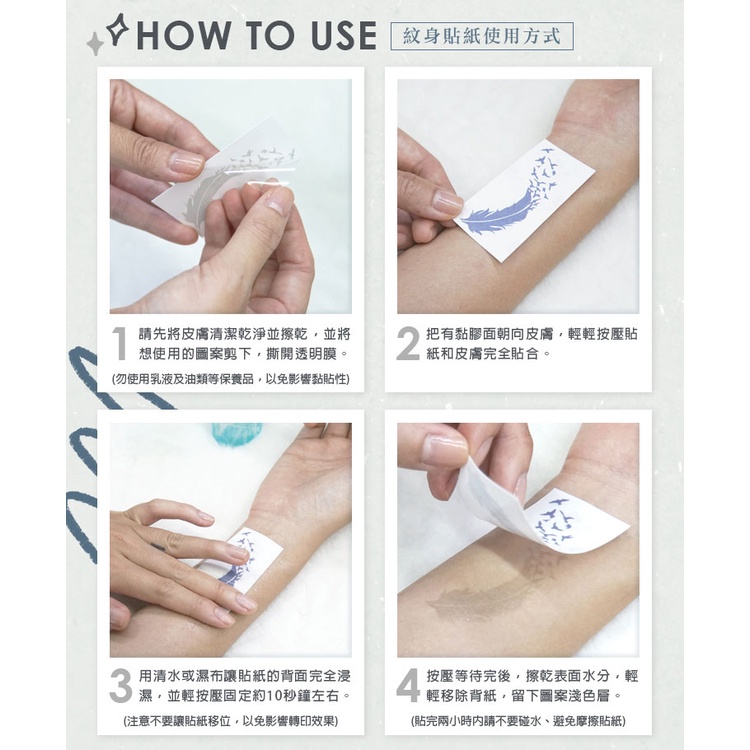 HOW TO USE 紋身貼紙使用方式

1 請先將皮膚清潔乾淨並擦乾，並將想使用的圖案剪下，撕開透明膜。
(勿使用乳液及油類等保養品，以免影響黏貼性)

2 把有黏膠面朝向皮膚，輕輕按壓貼紙和皮膚完全貼合。

3 用清水或濕布讓貼紙的背面完全浸濕，並輕按壓固定約10秒鐘左右。
(注意不要讓貼紙移位，以免影響轉印效果)

4 按壓等待完後，擦乾表面水分，輕輕移除背紙，留下圖案淺色層。
(貼完兩小時內請不要碰水、避免摩擦貼紙)