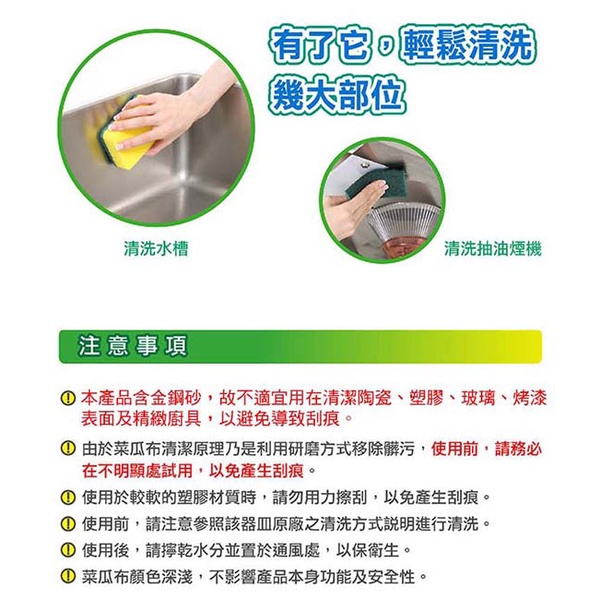 有了它，輕鬆清洗幾大部位

清洗水槽

清洗抽油煙機

注意事項

本產品含金鋼砂，故不適宜用在清潔陶瓷、塑膠、玻璃、烤漆表面及精緻廚具，以避免導致刮痕。

由於菜瓜布清潔原理乃是利用研磨方式移除髒污，使用前，請務必在不明顯處試用，以免產生刮痕。

使用於較軟的塑膠材質時，請勿用力擦刮，以免產生刮痕。

使用前，請注意參照該器皿原廠之清洗方式説明進行清洗。

使用後，請擰乾水分並置於通風處，以保衛生。

菜瓜布顏色深淺，不影響產品本身功能及安全性。