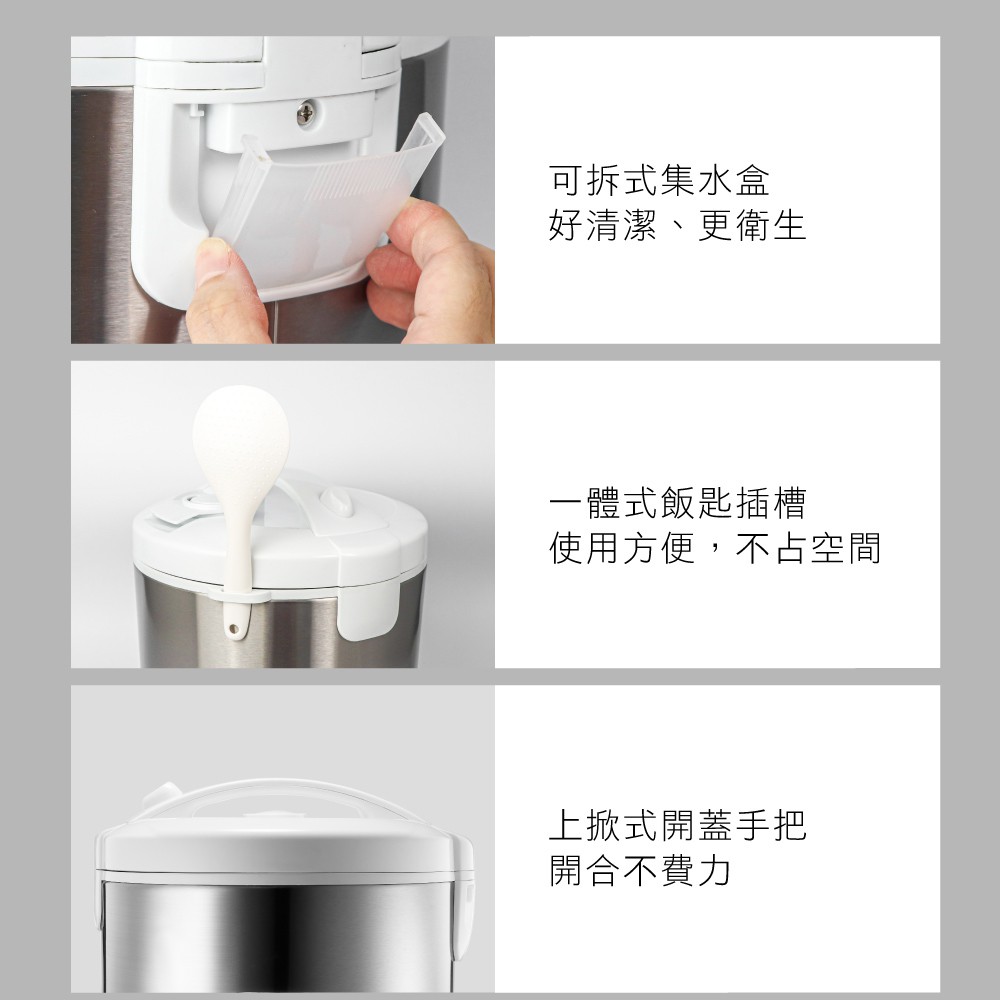 可拆式集水盒
好清潔、更衛生

一體式飯匙插槽
使用方便，不占空間

上掀式開蓋手把
開合不費力