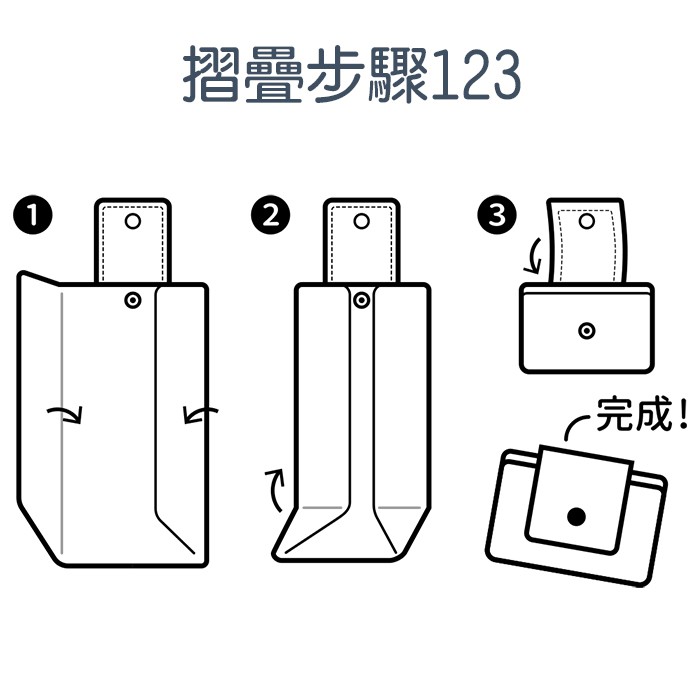 摺疊步驟123

1

2

3

完成!