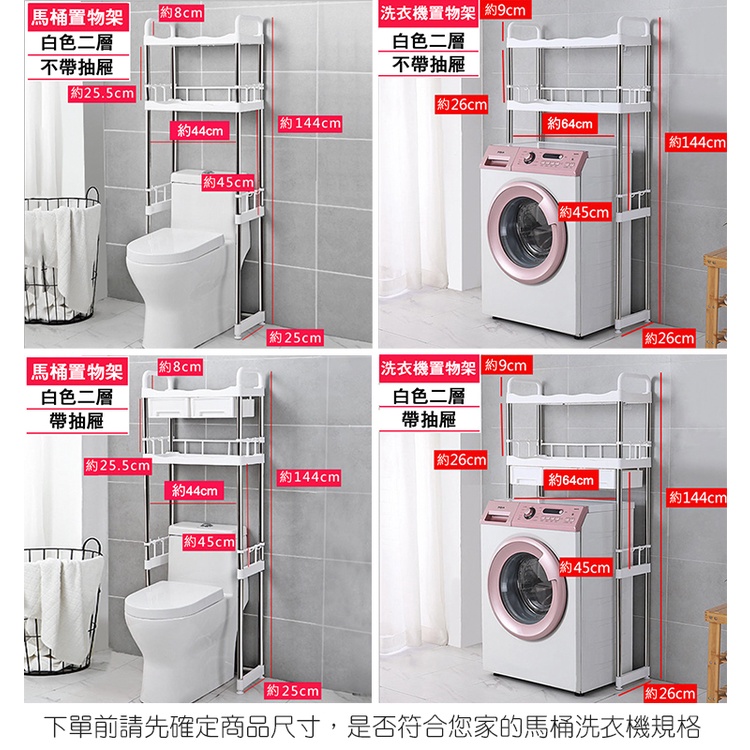 馬桶置物架
白色二層
不帶抽屜
約8cm
約25.5cm
約44cm
約45cm
約144cm
約25cm

洗衣機置物架
白色二層
不帶抽屜
約9cm
約26cm
約64cm
約45cm
約144cm
約26cm

馬桶置物架
白色二層
帶抽屜
約8cm
約25.5cm
約44cm
約45cm
約144cm
約25cm

洗衣機置物架
白色二層
帶抽屜
約9cm
約26cm
約64cm
約45cm
約144cm
約26cm

下單前請先確定商品尺寸，是否符合您家的馬桶洗衣機規格