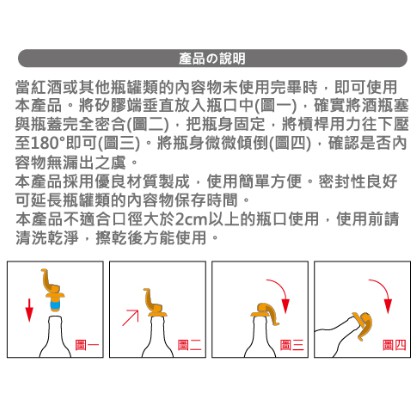 產品の說明

當紅酒或其他瓶罐類的內容物未使用完畢時，即可使用本產品。將矽膠端垂直放入瓶口中(圖一)，確實將酒瓶塞與瓶蓋完全密合(圖二)，把瓶身固定，將槓桿用力往下壓至180°即可(圖三)。將瓶身微微傾倒(圖四)，確認是否內容物無漏出之虞。
本產品採用優良材質製成，使用簡單方便。密封性良好可延長瓶罐類的內容物保存時間。
本產品不適合口徑大於2cm以上的瓶口使用，使用前請清洗乾淨，擦乾後方能使用。

圖一

圖二

圖三

圖四