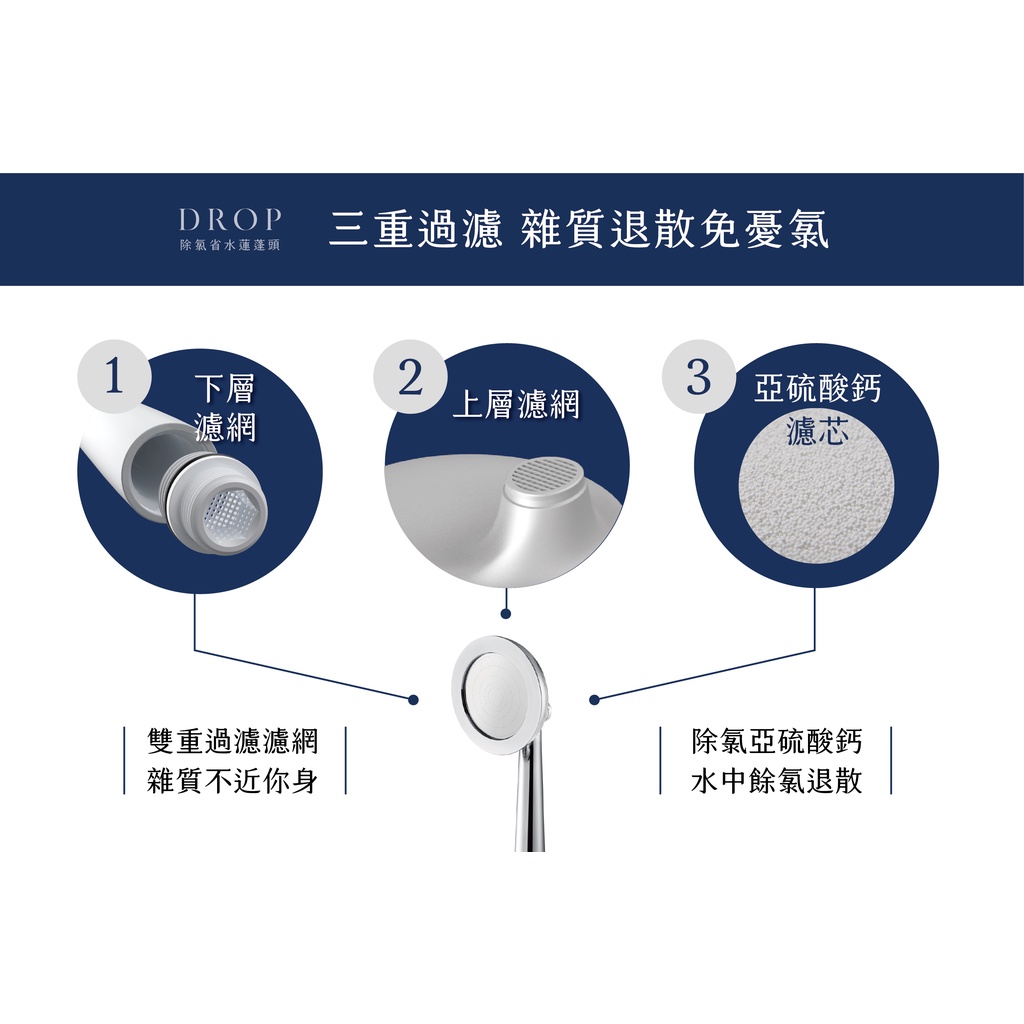 DROP
除氯省水蓮蓬頭

三重過濾 雜質退散免憂氯

1 下層濾網

2 上層濾網

3 亞硫酸鈣濾芯

雙重過濾濾網
雜質不近你身

除氯亞硫酸鈣
水中餘氯退散