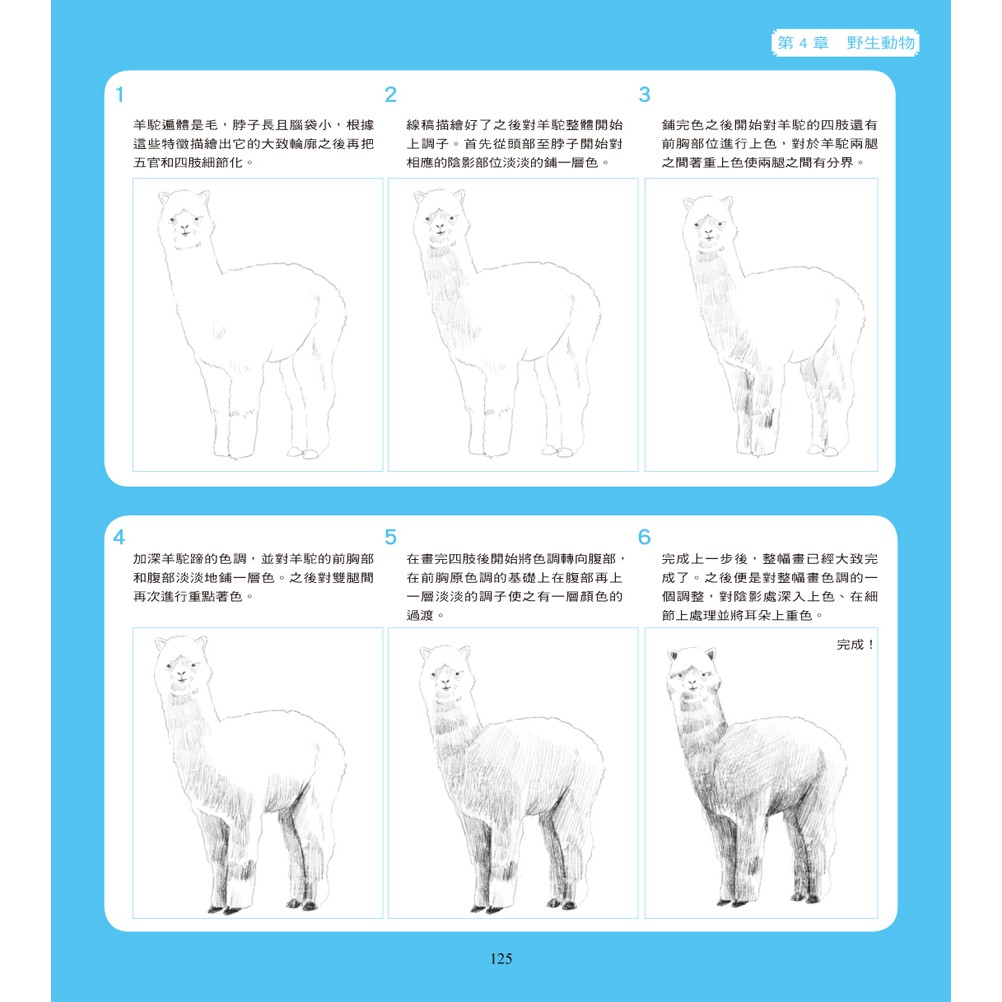 第 4 章　野生動物

1
羊駝遍體是毛，脖子長且腦袋小，根據這些特徵描繪出它的大致輪廓之後再把五官和四肢細節化。

2
線稿描繪好了之後對羊駝整體開始上調子。首先從頭部至脖子開始對相應的陰影部位淡淡的鋪一層色。

3
鋪完色之後開始對羊駝的四肢還有前胸部位進行上色，對於羊駝兩腿之間著重上色使兩腿之間有分界。

4
加深羊駝蹄的色調，並對羊駝的前胸部和腹部淡淡地鋪一層色。之後對雙腿間再次進行重點著色。

5
在畫完四肢後開始將色調轉向腹部，在前胸原色調的基礎上在腹部再上一層淡淡的調子使之有一層顏色的過渡。

6
完成上一步後，整幅畫已經大致完成了。之後便是對整幅畫色調的一個調整，對陰影處深入上色、在細節上處理並將耳朵上重色。

完成！

125