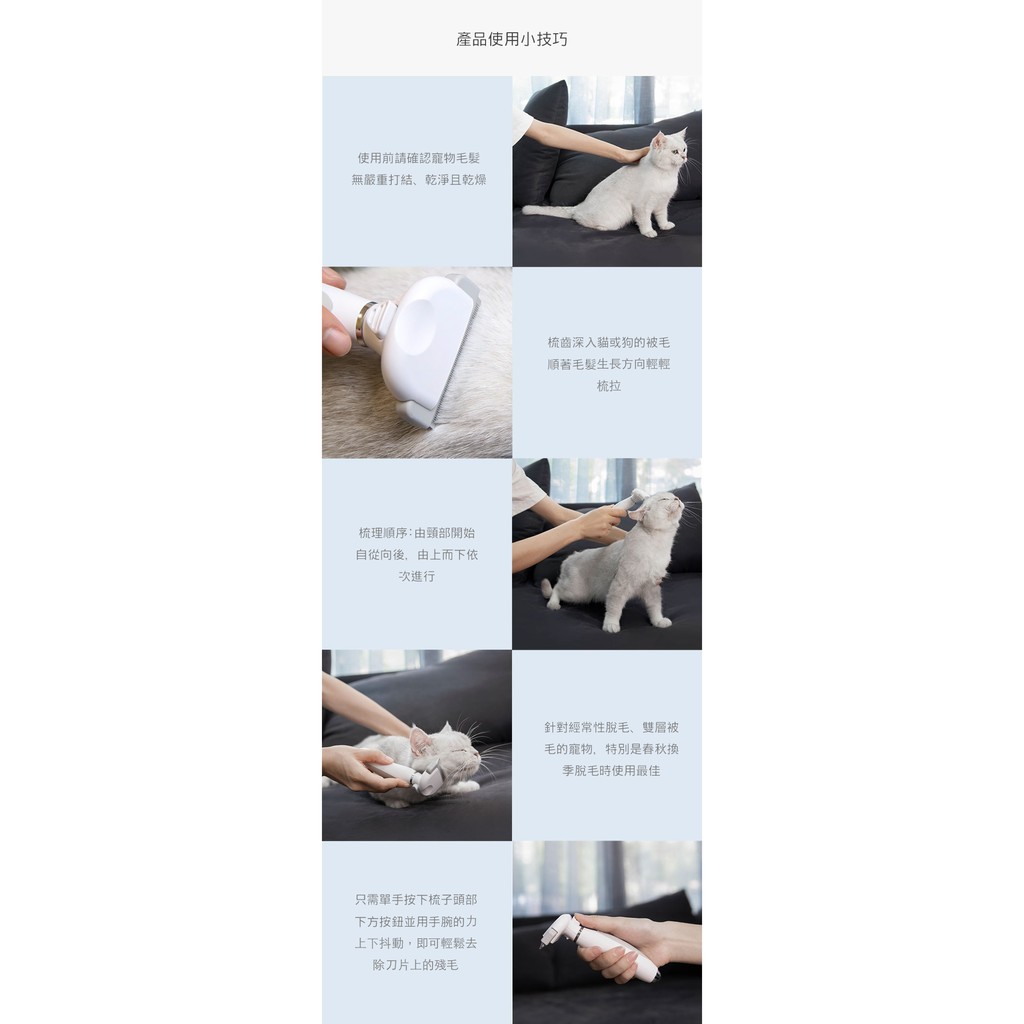 產品使用小技巧

使用前請確認寵物毛髮無嚴重打結、乾淨且乾燥

梳齒深入貓或狗的被毛順著毛髮生長方向輕輕梳拉

梳理順序：由頭部開始自從向後、由上而下依次進行

針對經常性脫毛、雙層被毛的寵物，特別是春秋換季脫毛時使用最佳

只需單手按下梳子頭部下方按鈕並用手腕的力上下抖動，即可輕鬆去除刀片上的殘毛