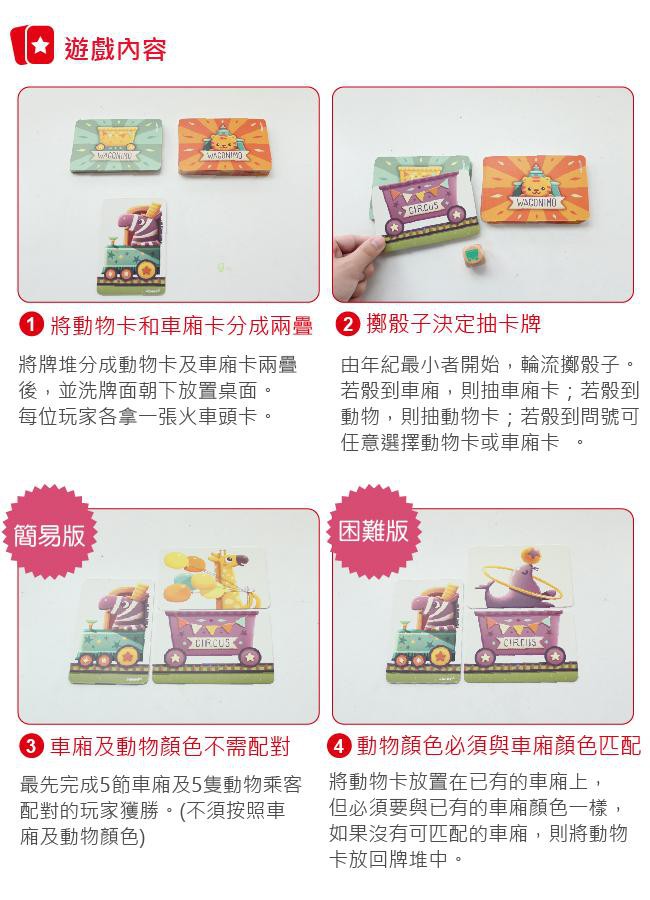 遊戲內容

WAGONIMO

WAGONIMO

1 將動物卡和車廂卡分成兩疊

將牌堆分成動物卡及車廂卡兩疊後，並洗牌面朝下放置桌面。
每位玩家各拿一張火車頭卡。

CIRCUS

WAGONIMO

2 擲骰子決定抽卡牌

由年紀最小者開始，輪流擲骰子。若骰到車廂，則抽車廂卡；若骰到動物，則抽動物卡；若骰到問號可任意選擇動物卡或車廂卡 。

簡易版

CIRCUS

3 車廂及動物顏色不需配對

最先完成5節車廂及5隻動物乘客配對的玩家獲勝。(不須按照車廂及動物顏色)

困難版

CIRCUS

4 動物顏色必須與車廂顏色匹配

將動物卡放置在已有的車廂上，但必須要與已有的車廂顏色一樣，如果沒有可匹配的車廂，則將動物卡放回牌堆中。