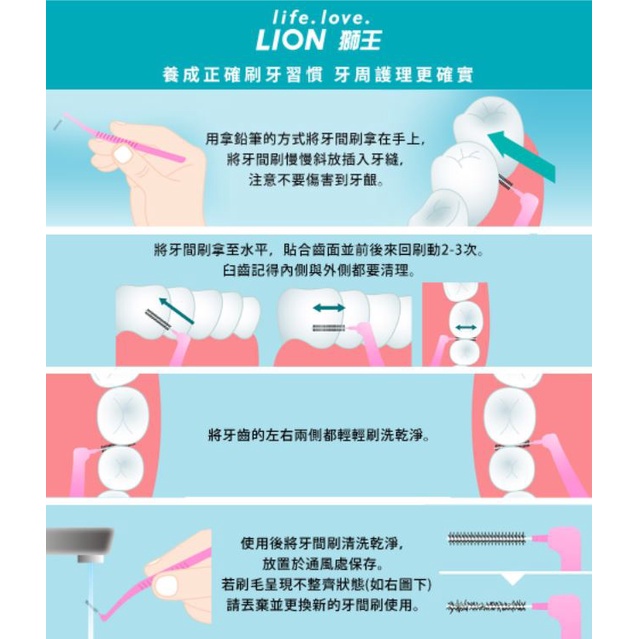 life. love.
LION 獅王

養成正確刷牙習慣 牙周護理更確實

用拿鉛筆的方式將牙間刷拿在手上，
將牙間刷慢慢斜放插入牙縫，
注意不要傷害到牙齦。

將牙間刷拿至水平，貼合齒面並前後來回刷動2-3次。
臼齒記得內側與外側都要清理。

將牙齒的左右兩側都輕輕刷洗乾淨。

使用後將牙間刷清洗乾淨，
放置於通風處保存。
若刷毛呈現不整齊狀態(如右圖下)
請丟棄並更換新的牙間刷使用。