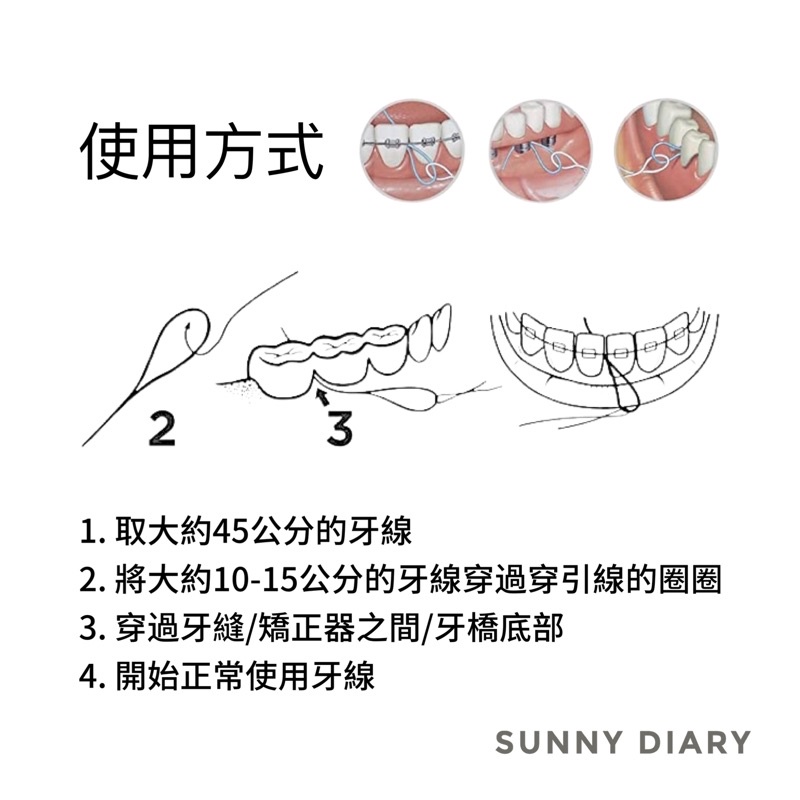 使用方式

2

3

1. 取大約45公分的牙線
2. 將大約10-15公分的牙線穿過穿引線的圈圈
3. 穿過牙縫/矯正器之間/牙橋底部
4. 開始正常使用牙線

SUNNY DIARY