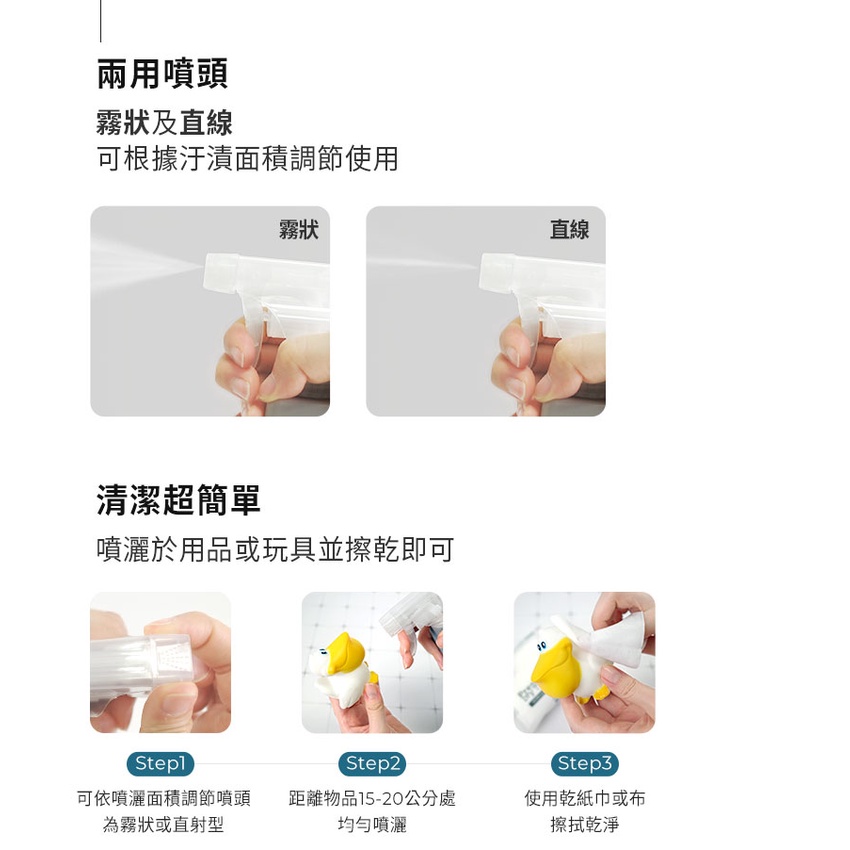 兩用噴頭

霧狀及直線
可根據汙漬面積調節使用

霧狀

直線

清潔超簡單

噴灑於用品或玩具並擦乾即可

Step1
可依噴灑面積調節噴頭為霧狀或直射型

Step2
距離物品15-20公分處均勻噴灑

Step3
使用乾紙巾或布擦拭乾淨