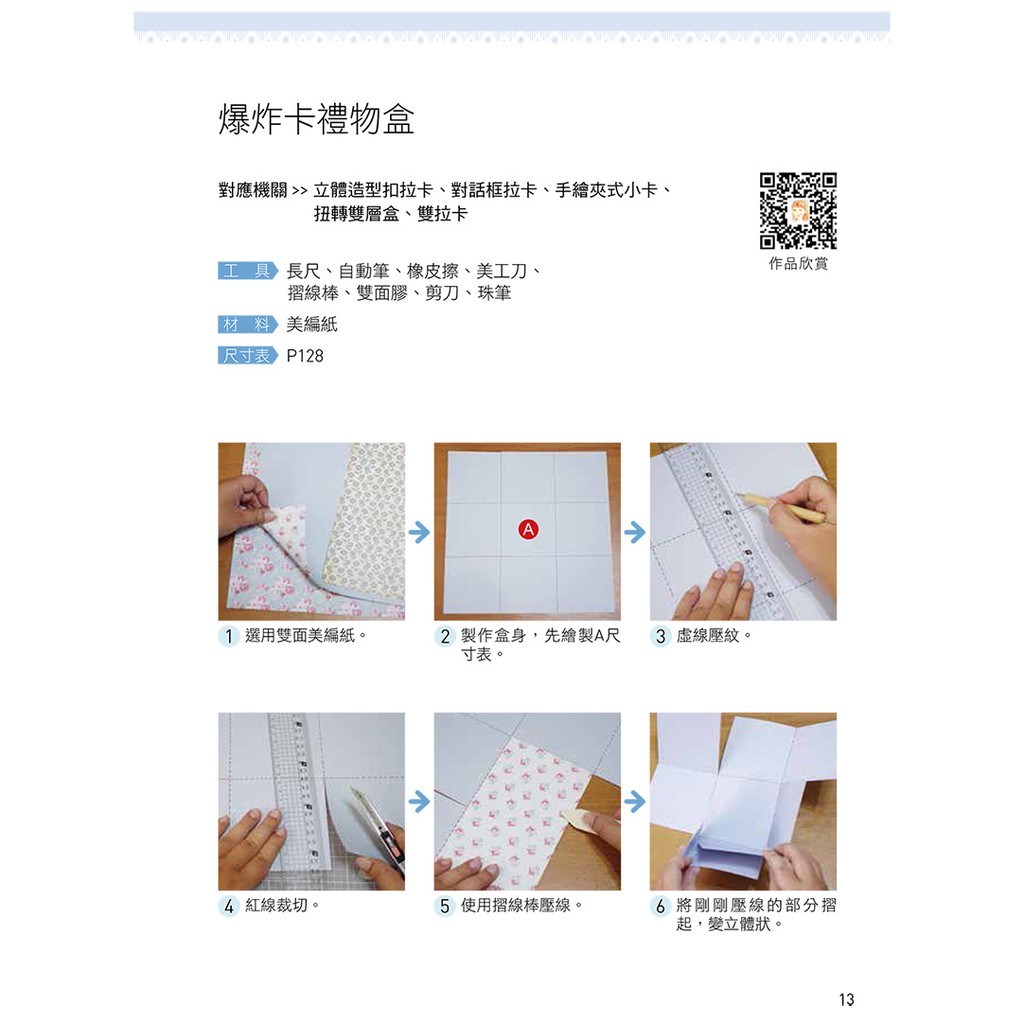 爆炸卡禮物盒

對應機關 >> 立體造型扣拉卡、對話框拉卡、手繪夾式小卡、扭轉雙層盒、雙拉卡

作品欣賞

工　具　長尺、自動筆、橡皮擦、美工刀、摺線棒、雙面膠、剪刀、珠筆

材　料　美編紙

尺寸表　P128

A

1 選用雙面美編紙。

2 製作盒身，先繪製A尺寸表。

3 虛線壓紋。

4 紅線裁切。

5 使用摺線棒壓線。

6 將剛剛壓線的部分摺起，變立體狀。

13