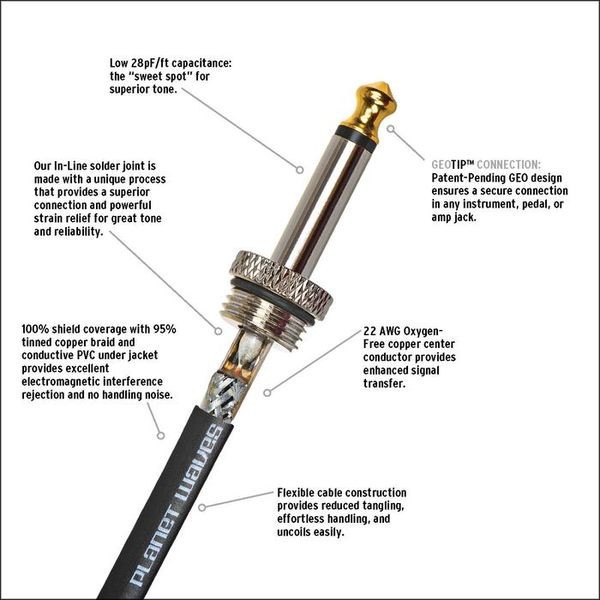 Low 28pF/ft capacitance: the "sweet spot" for superior tone.

Our In-Line solder joint is made with a unique process that provides a superior connection and powerful strain relief for great tone and reliability.

GEOTIP™ CONNECTION: Patent-Pending GEO design ensures a secure connection in any instrument, pedal, or amp jack.

100% shield coverage with 95% tinned copper braid and conductive PVC under jacket provides excellent electromagnetic interference rejection and no handling noise.

22 AWG Oxygen-Free copper center conductor provides enhanced signal transfer.

Flexible cable construction provides reduced tangling, effortless handling, and uncoils easily.

PLANET WAVES