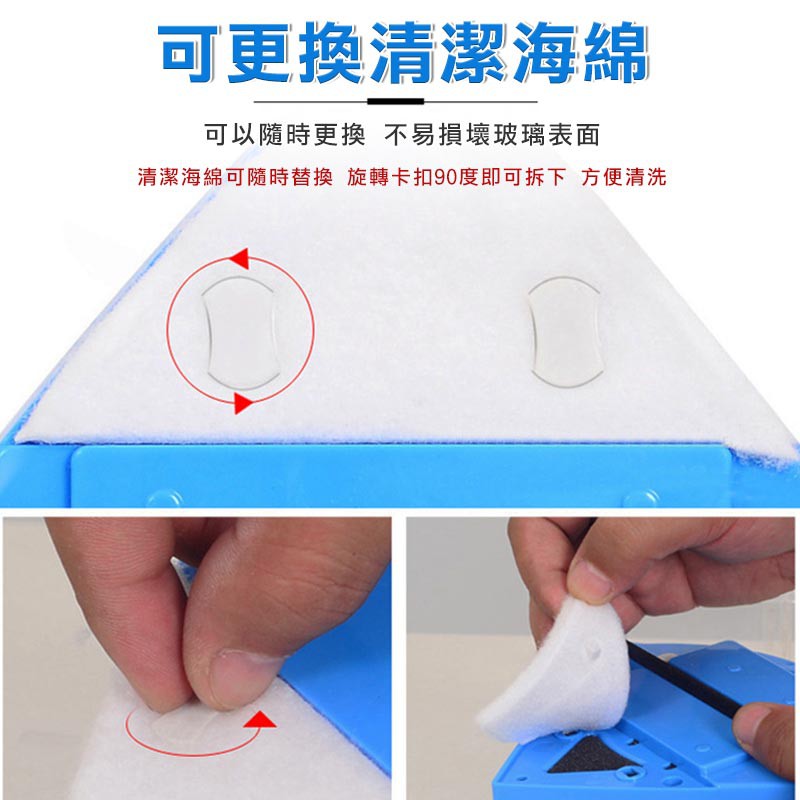 可更換清潔海綿

可以隨時更換 不易損壞玻璃表面

清潔海綿可隨時替換 旋轉卡扣90度即可拆下 方便清洗