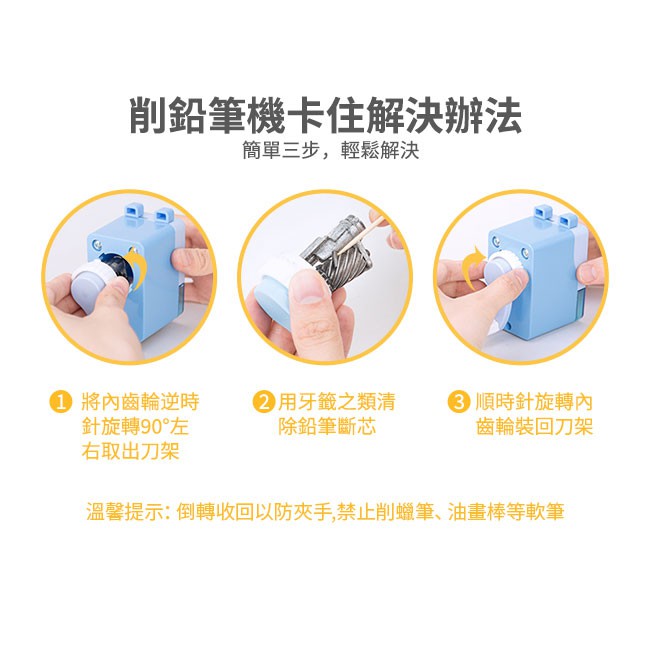 削鉛筆機卡住解決辦法
簡單三步，輕鬆解決

1 將內齒輪逆時針旋轉90°左右取出刀架

2 用牙籤之類清除鉛筆斷芯

3 順時針旋轉內齒輪裝回刀架

溫馨提示：倒轉收回以防夾手,禁止削蠟筆、油畫棒等軟筆