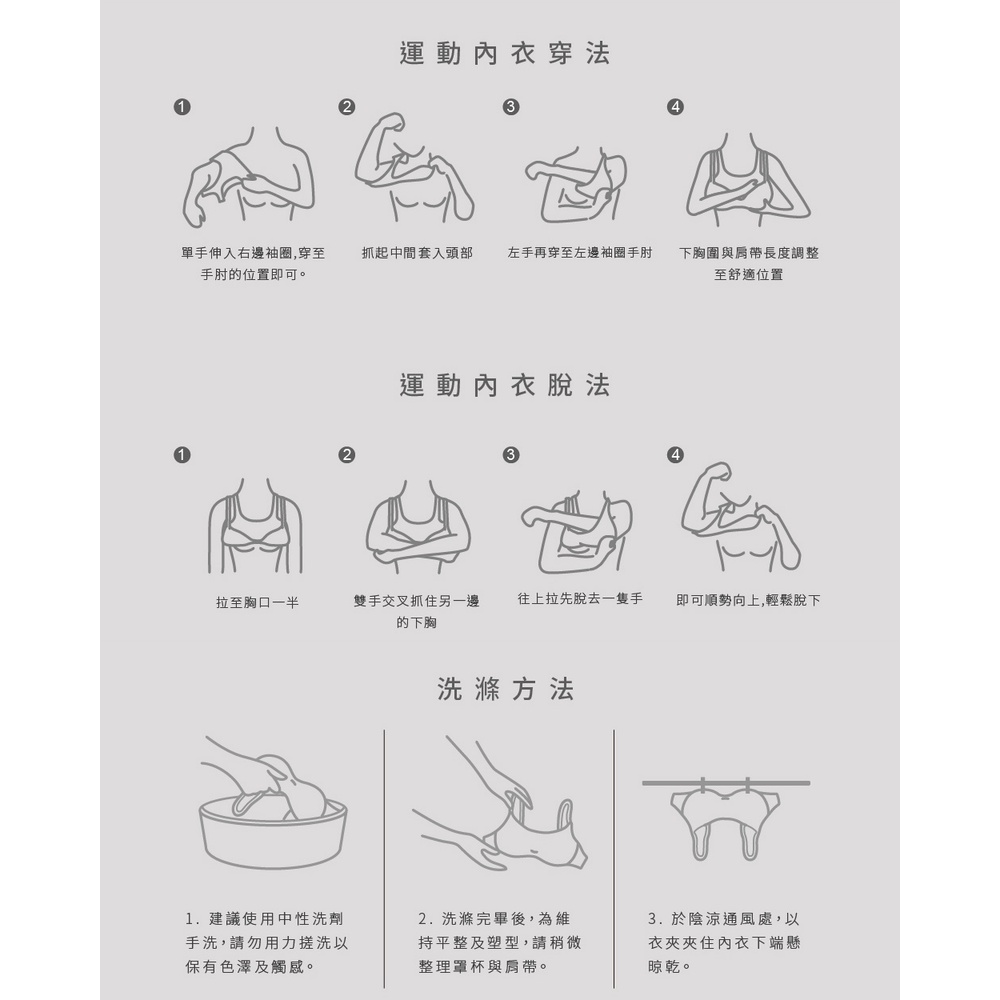 運動內衣穿法

1
單手伸入右邊袖圈,穿至手肘的位置即可。

2
抓起中間套入頭部

3
左手再穿至左邊袖圈手肘

4
下胸圍與肩帶長度調整至舒適位置

運動內衣脫法

1
拉至胸口一半

2
雙手交叉抓住另一邊的下胸

3
往上拉先脫去一隻手

4
即可順勢向上,輕鬆脫下

洗滌方法

1. 建議使用中性洗劑手洗,請勿用力搓洗以保有色澤及觸感。

2. 洗滌完畢後,為維持平整及塑型,請稍微整理罩杯與肩帶。

3. 於陰涼通風處,以衣夾夾住內衣下端懸晾乾。