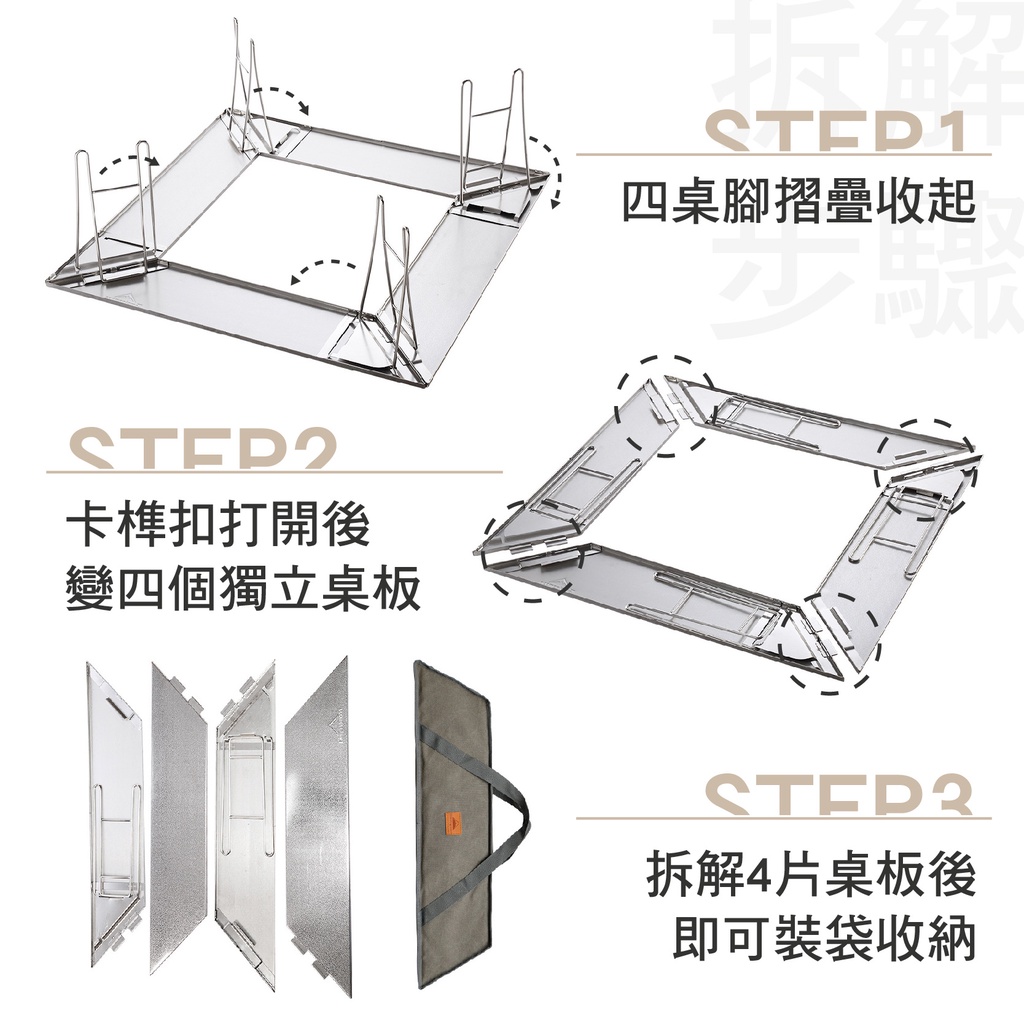 拆解步驟

STEP1
四桌腳摺疊收起

STEP2
卡榫扣打開後
變四個獨立桌板

STEP3
拆解4片桌板後
即可裝袋收納