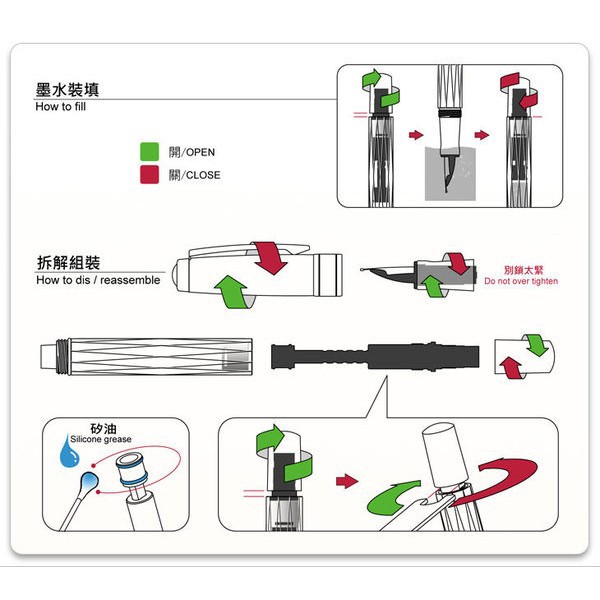 墨水裝填
How to fill

開/OPEN
關/CLOSE

拆解組裝
How to dis / reassemble

別鎖太緊
Do not over tighten

矽油
Silicone grease