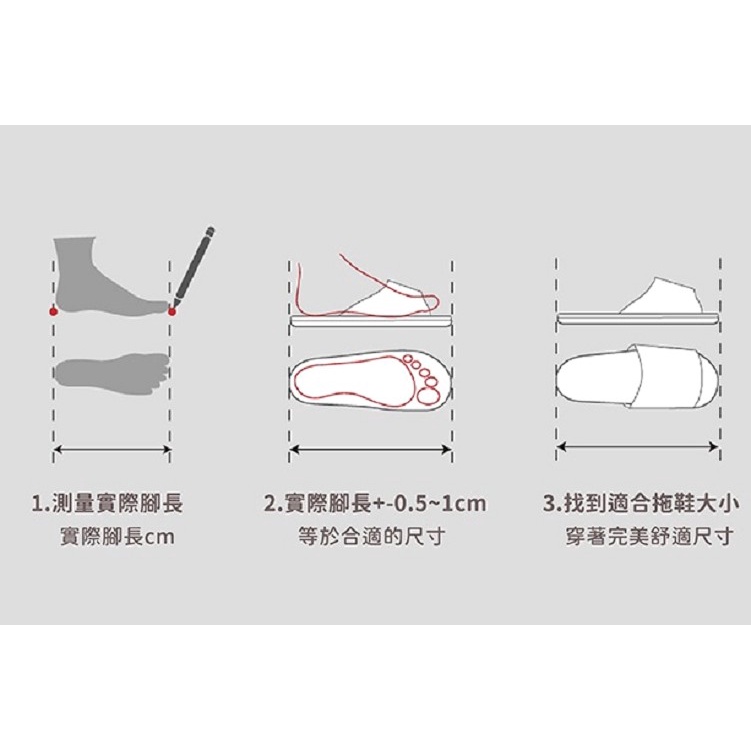 1.測量實際腳長
實際腳長cm

2.實際腳長+-0.5~1cm
等於合適的尺寸

3.找到適合拖鞋大小
穿著完美舒適尺寸