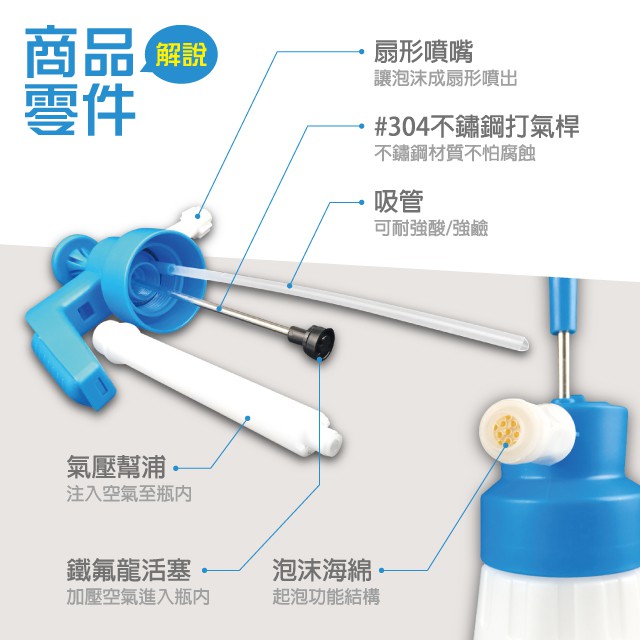 商品零件

解說

扇形噴嘴
讓泡沫成扇形噴出

#304不鏽鋼打氣桿
不鏽鋼材質不怕腐蝕

吸管
可耐強酸/強鹼

氣壓幫浦
注入空氣至瓶內

鐵氟龍活塞
加壓空氣進入瓶內

泡沫海綿
起泡功能結構