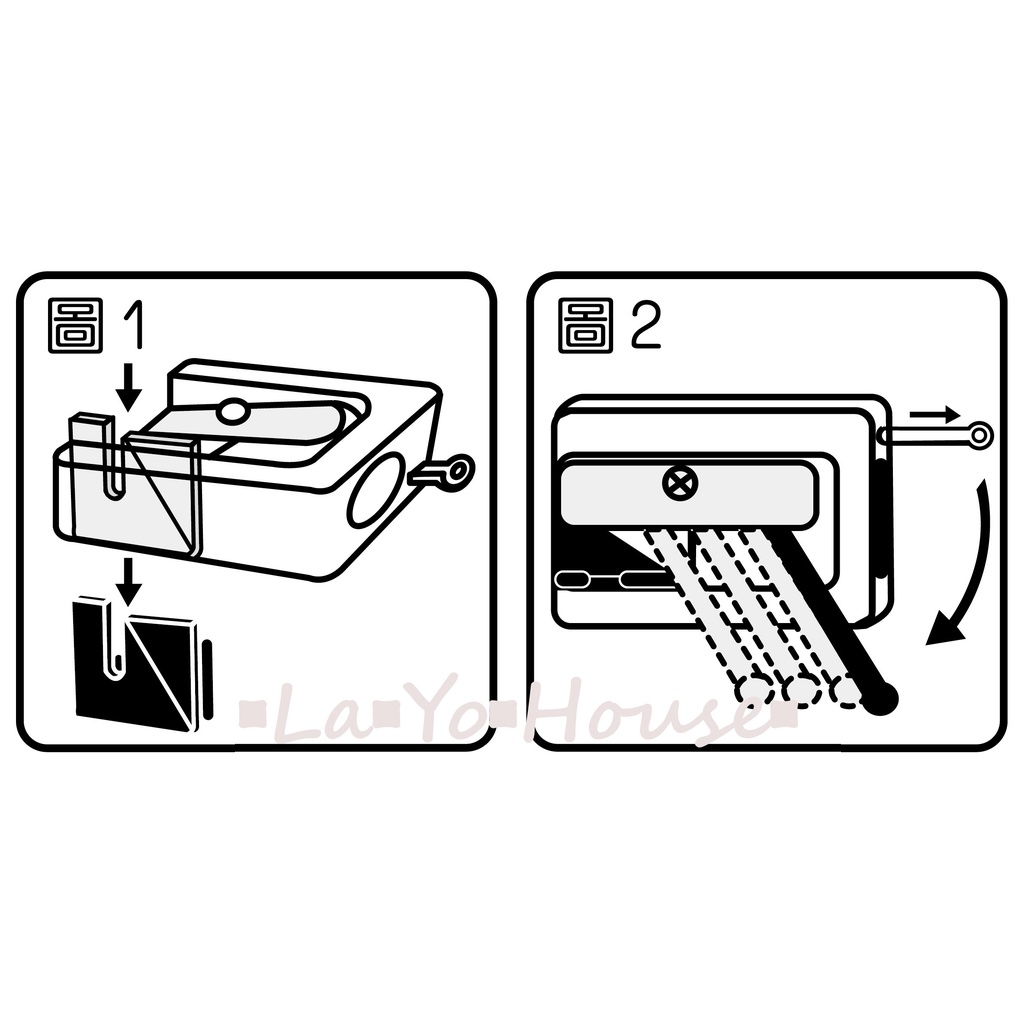 圖 1

圖 2

La Yo House