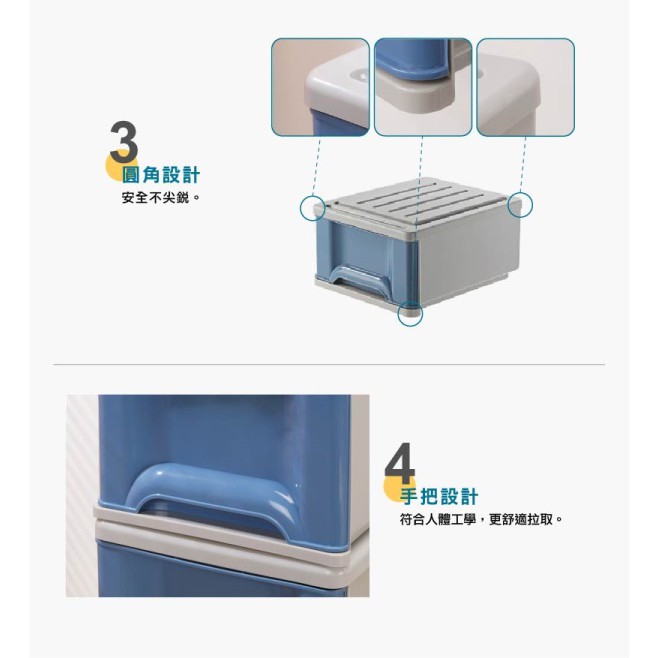 3
圓角設計
安全不尖銳。

4
手把設計
符合人體工學，更舒適拉取。