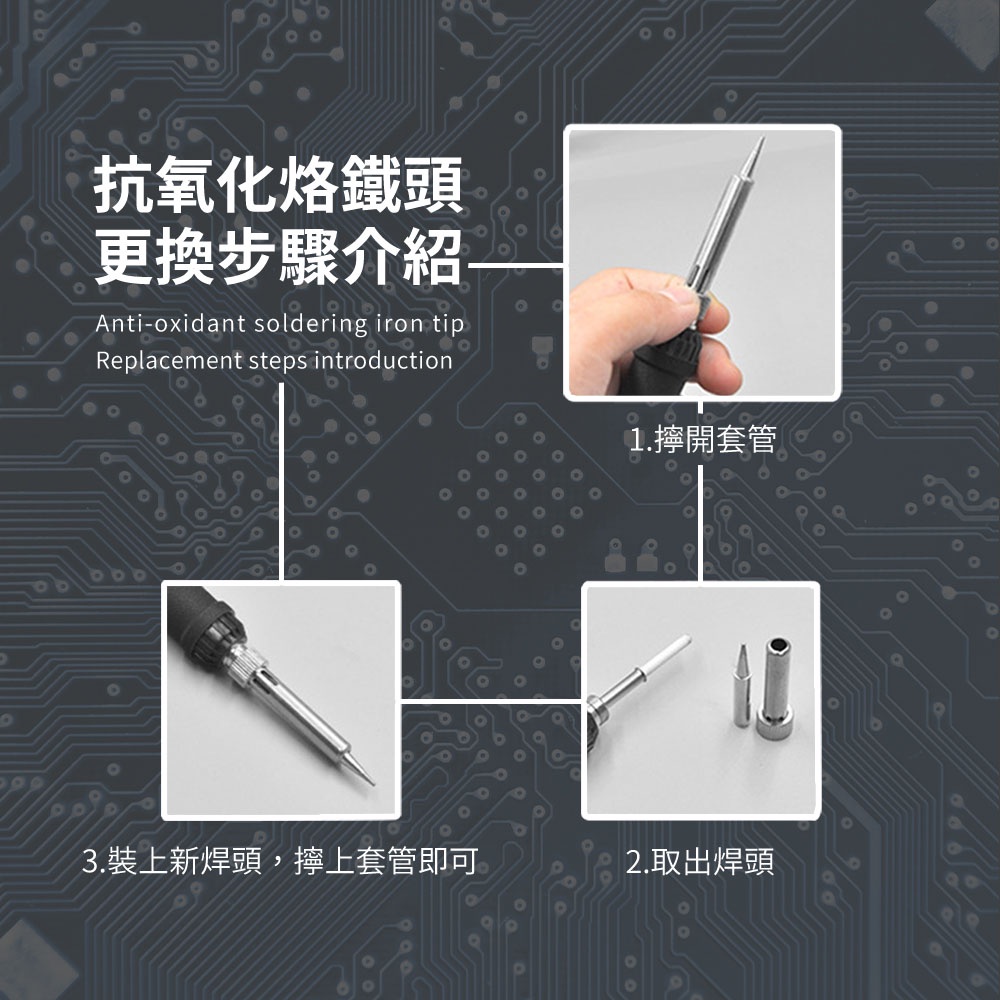 抗氧化烙鐵頭
更換步驟介紹

Anti-oxidant soldering iron tip
Replacement steps introduction

1.擰開套管

2.取出焊頭

3.裝上新焊頭，擰上套管即可