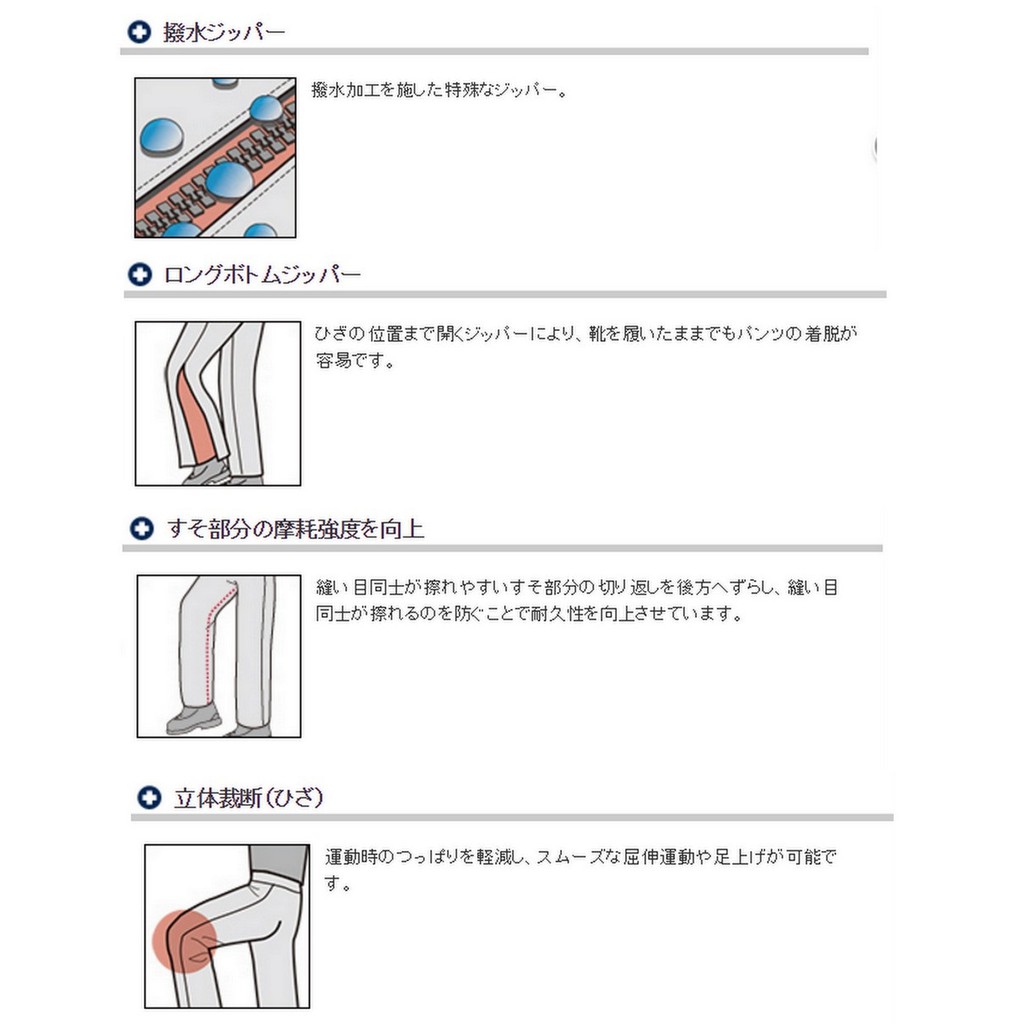 撥水ジッパー

撥水加工を施した特殊なジッパー。

ロングボトムジッパー

ひざの位置まで開くジッパーにより、靴を履いたままでもパンツの着脱が容易です。

すそ部分の摩耗強度を向上

縫い目同士が擦れやすいすそ部分の切り返しを後方へずらし、縫い目同士が擦れるのを防ぐことで耐久性を向上させています。

立体裁断(ひざ)

運動時のつっぱりを軽減し、スムーズな屈伸運動や足上げが可能です。