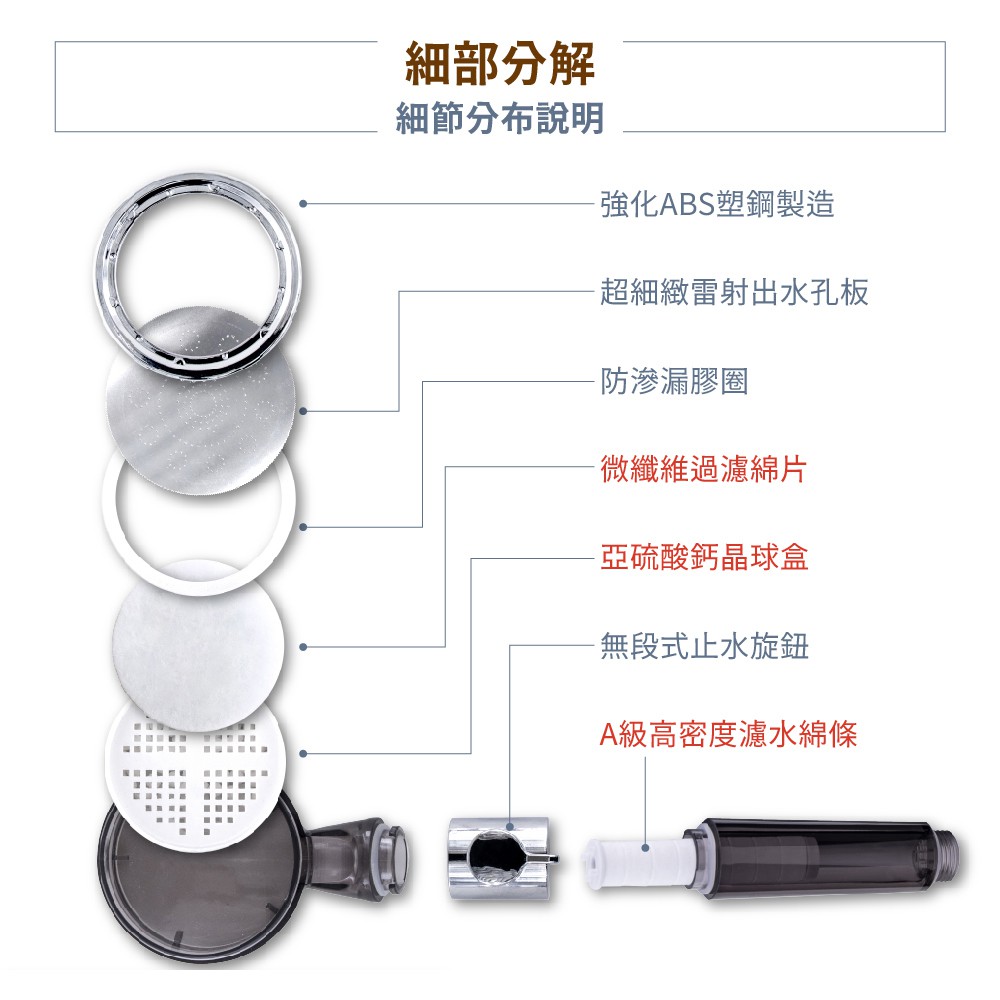 細部分解
細節分布說明

強化ABS塑鋼製造

超細緻雷射出水孔板

防滲漏膠圈

微纖維過濾綿片

亞硫酸鈣晶球盒

無段式止水旋鈕

A級高密度濾水綿條