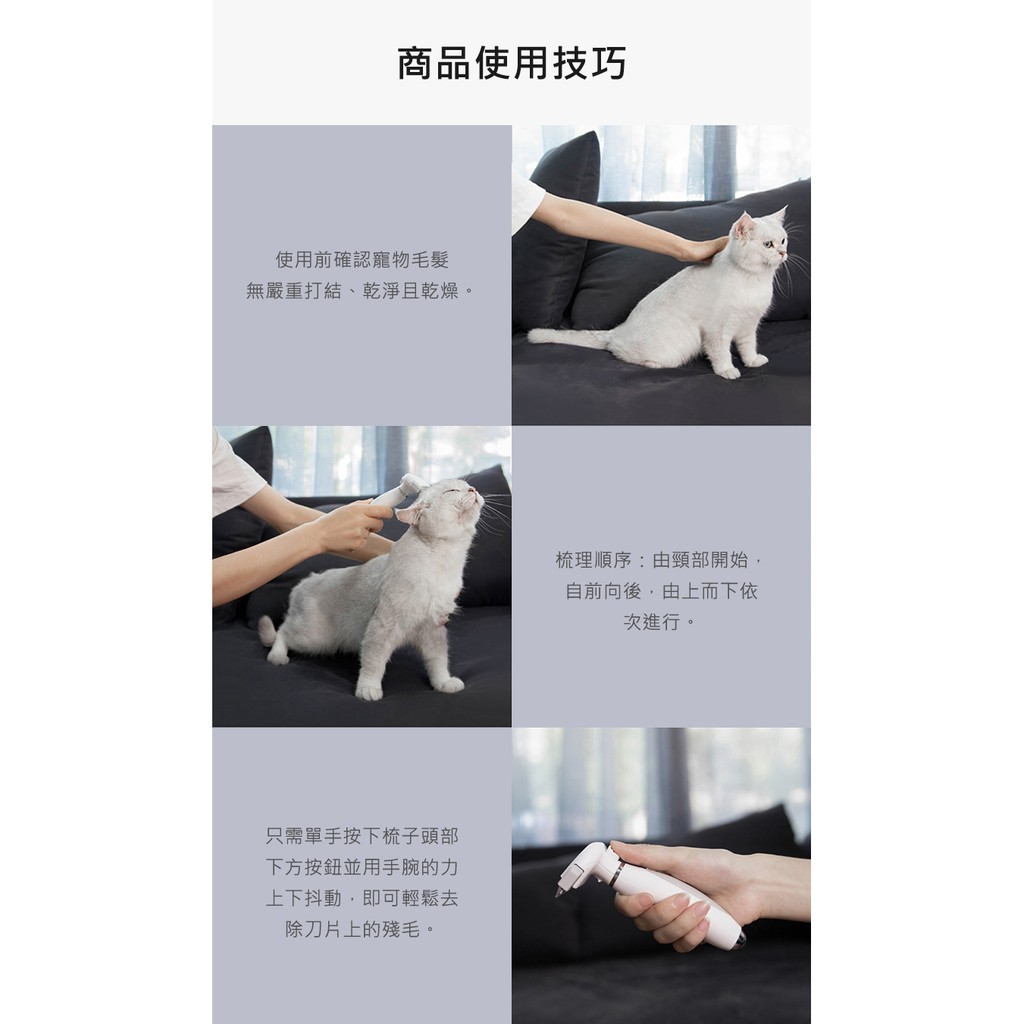 商品使用技巧

使用前確認寵物毛髮無嚴重打結、乾淨且乾燥。

梳理順序：由頸部開始，自前向後，由上而下依次進行。

只需單手按下梳子頭部下方按鈕並用手腕的力上下抖動，即可輕鬆去除刀片上的殘毛。