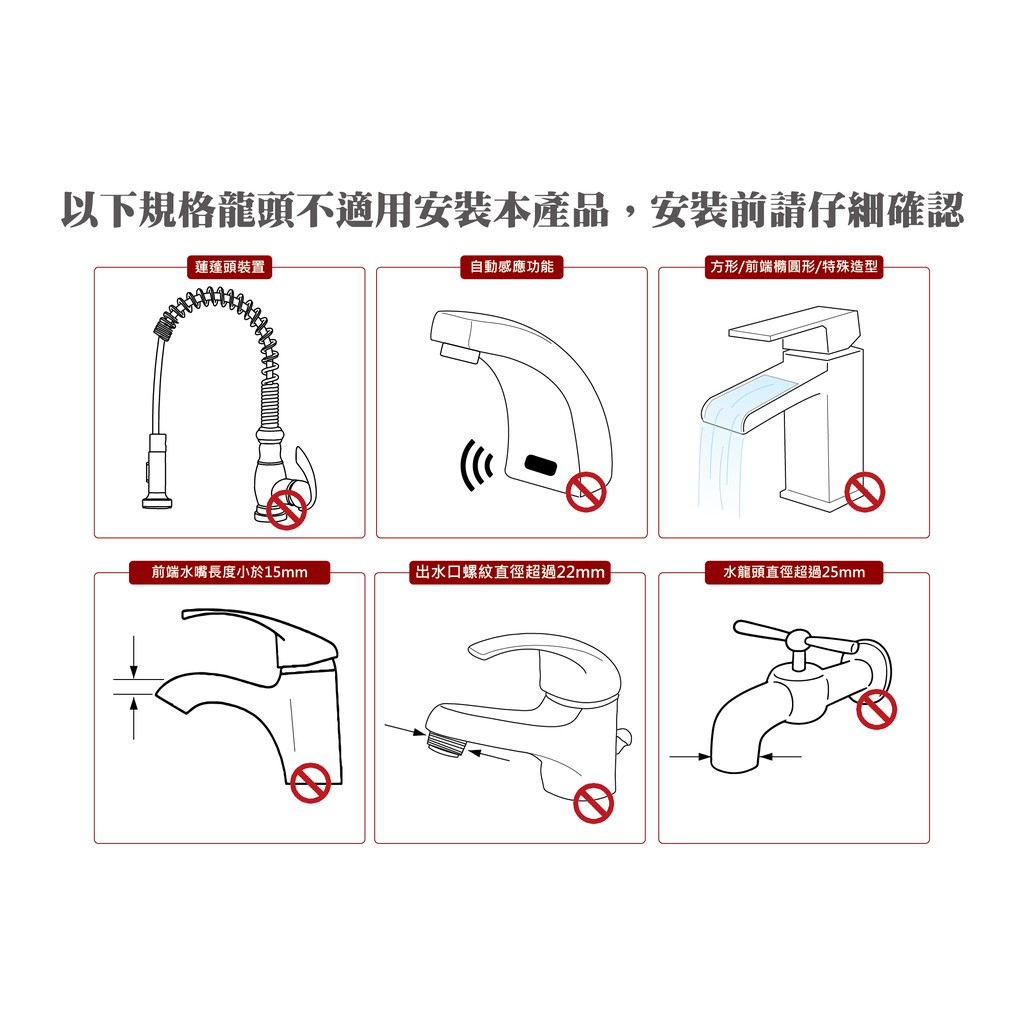 以下規格龍頭不適用安裝本產品，安裝前請仔細確認

蓮蓬頭裝置

自動感應功能

方形/前端橢圓形/特殊造型

前端水嘴長度小於15mm

出水口螺紋直徑超過22mm

水龍頭直徑超過25mm