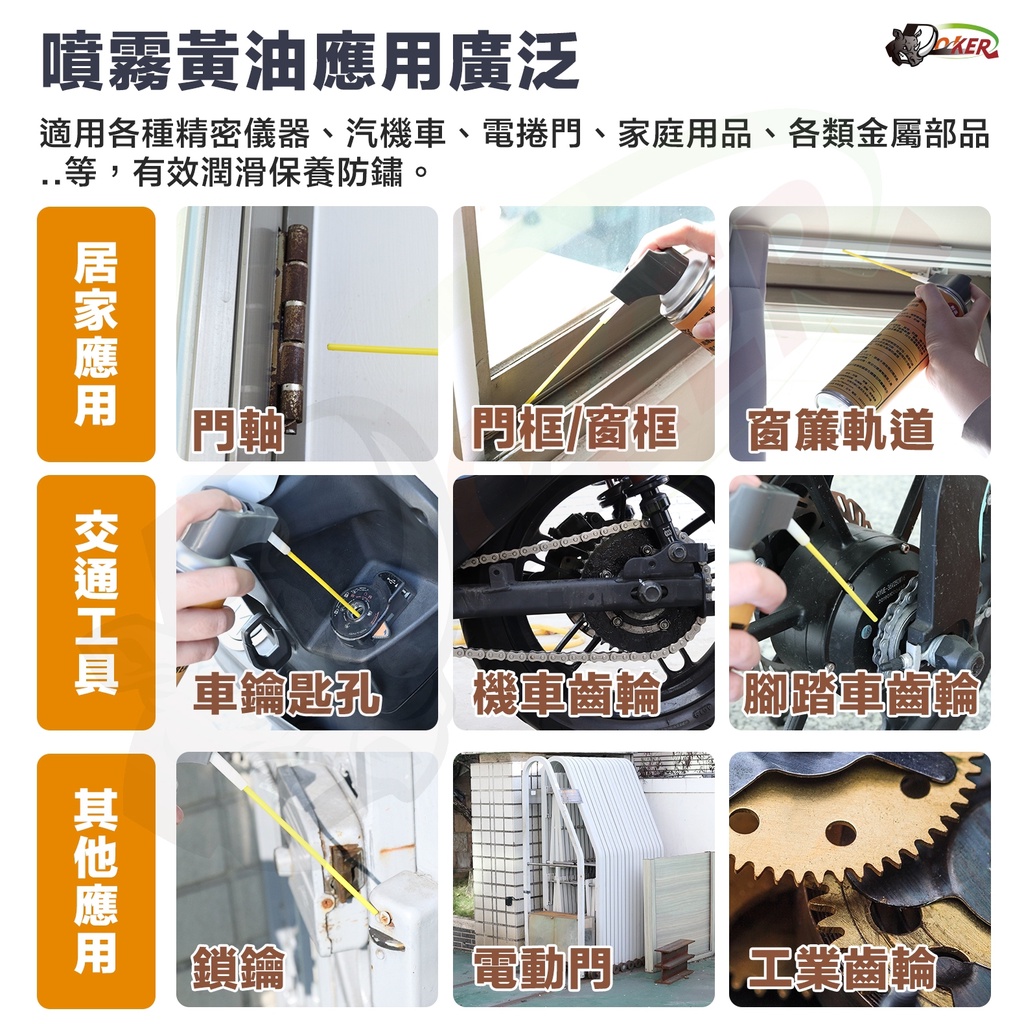 噴霧黃油應用廣泛

DOKER

適用各種精密儀器、汽機車、電捲門、家庭用品、各類金屬部品..等，有效潤滑保養防鏽。

居家應用

門軸

門框/窗框

窗簾軌道

交通工具

車鑰匙孔

機車齒輪

腳踏車齒輪

其他應用

鎖鑰

電動門

工業齒輪