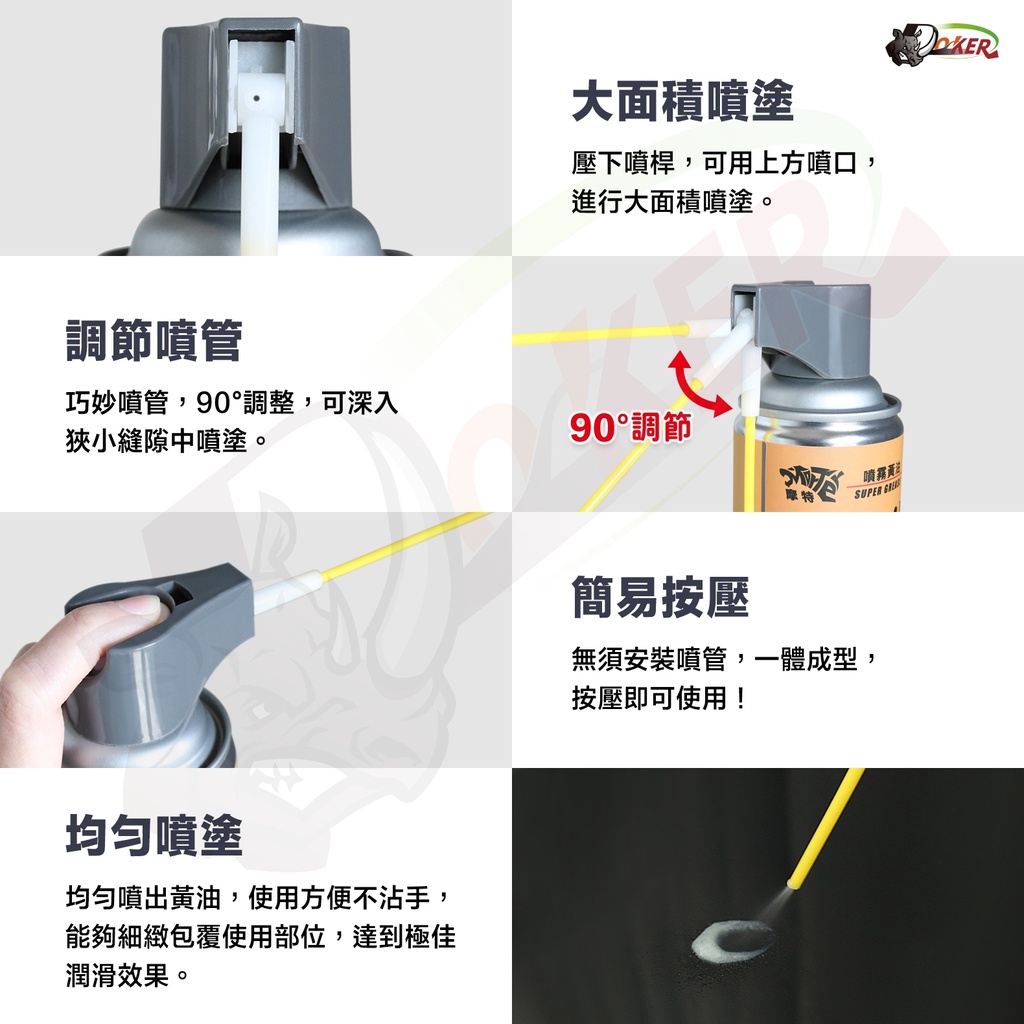 DOKER

大面積噴塗

壓下噴桿，可用上方噴口，進行大面積噴塗。

調節噴管

巧妙噴管，90°調整，可深入狹小縫隙中噴塗。

90°調節

摩特 噴霧黃油 SUPER GREASE

簡易按壓

無須安裝噴管，一體成型，按壓即可使用！

均勻噴塗

均勻噴出黃油，使用方便不沾手，能夠細緻包覆使用部位，達到極佳潤滑效果。