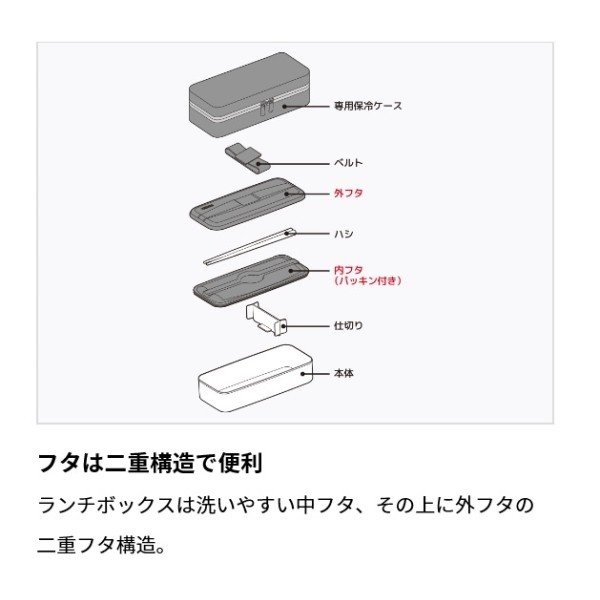 専用保冷ケース

ベルト

外フタ

ハシ

内フタ
（パッキン付き）

仕切り

本体

フタは二重構造で便利

ランチボックスは洗いやすい中フタ、その上に外フタの二重フタ構造。