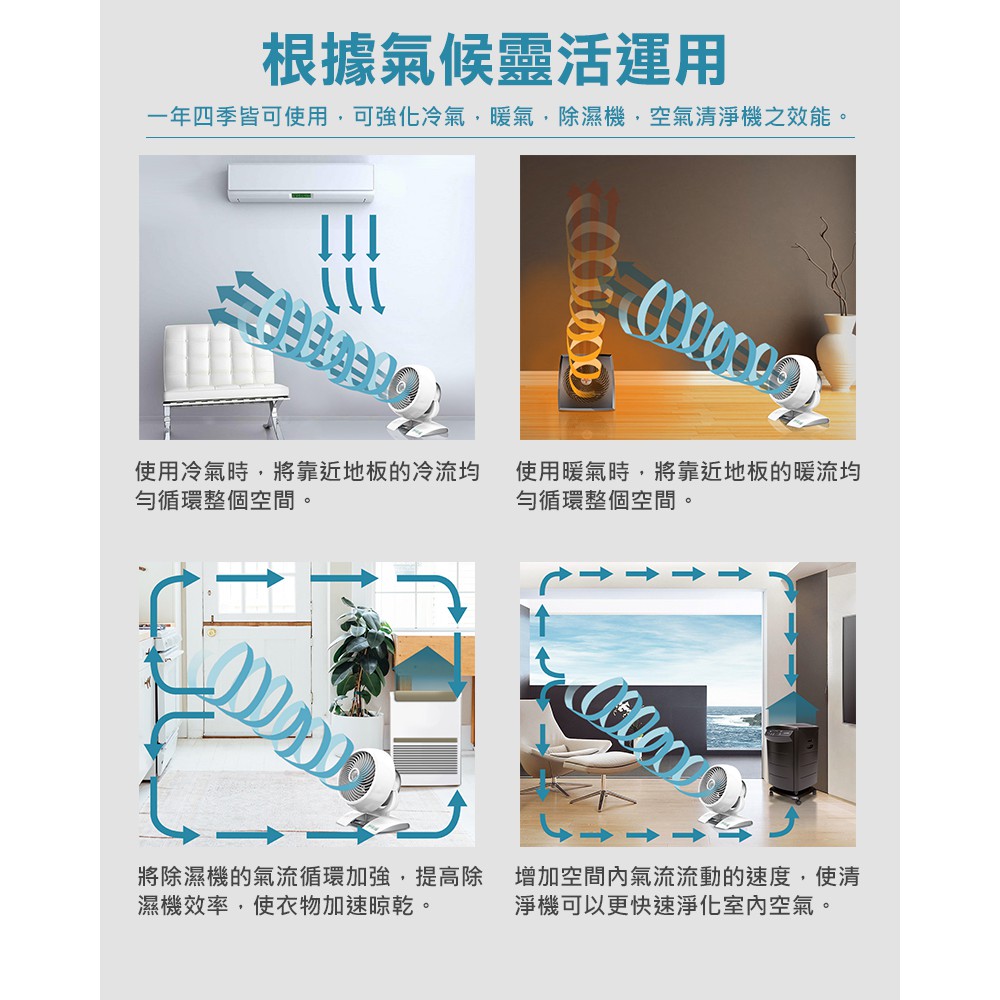 根據氣候靈活運用

一年四季皆可使用，可強化冷氣，暖氣，除濕機，空氣清淨機之效能。

使用冷氣時，將靠近地板的冷流均勻循環整個空間。

使用暖氣時，將靠近地板的暖流均勻循環整個空間。

將除濕機的氣流循環加強，提高除濕機效率，使衣物加速晾乾。

增加空間內氣流流動的速度，使清淨機可以更快速淨化室內空氣。