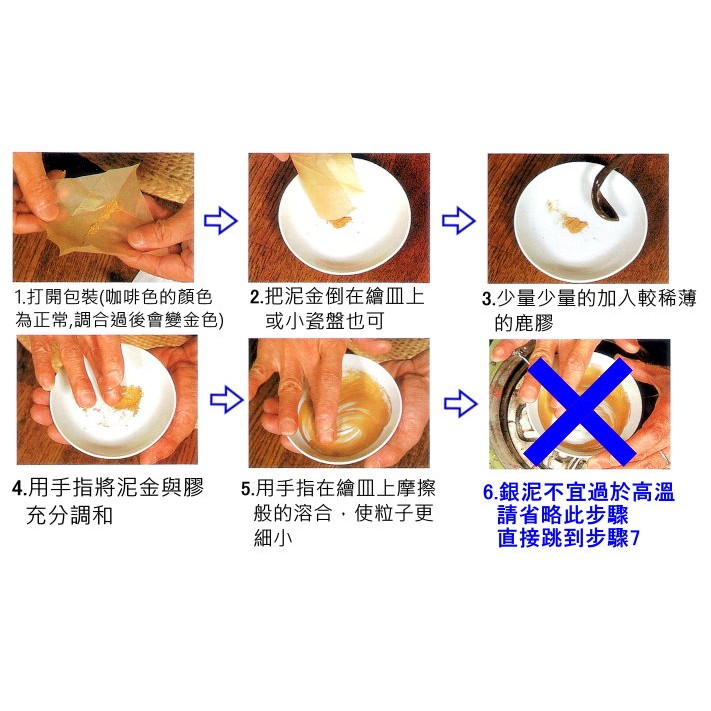 1.打開包裝(咖啡色的顏色為正常,調合過後會變金色)

2.把泥金倒在繪皿上或小瓷盤也可

3.少量少量的加入較稀薄的鹿膠

4.用手指將泥金與膠充分調和

5.用手指在繪皿上摩擦般的溶合，使粒子更細小

6.銀泥不宜過於高溫
請省略此步驟
直接跳到步驟7