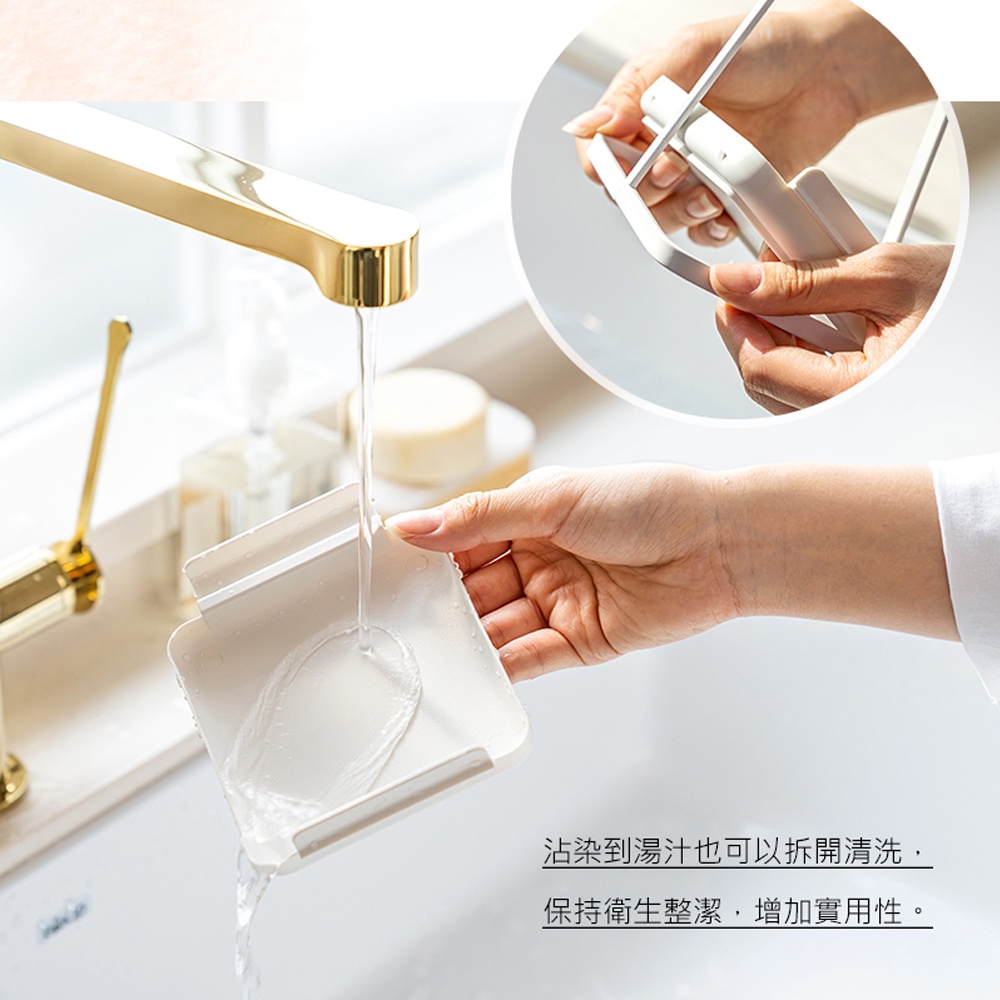 沾染到湯汁也可以拆開清洗，

保持衛生整潔，增加實用性。