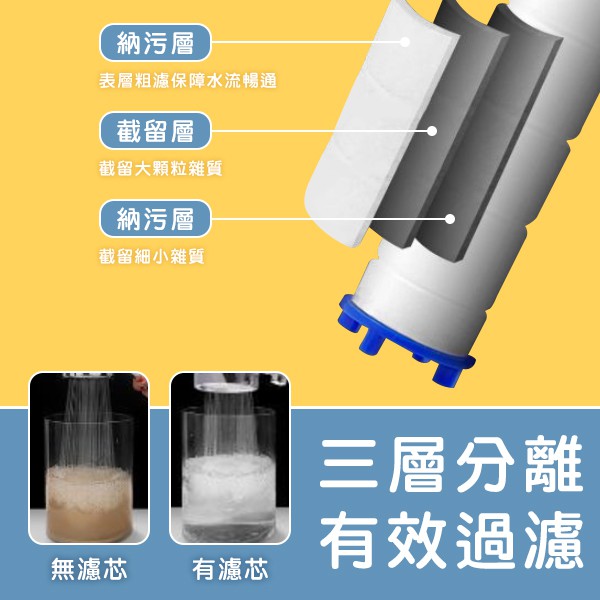 納污層
表層粗濾保障水流暢通

截留層
截留大顆粒雜質

納污層
截留細小雜質

無濾芯

有濾芯

三層分離
有效過濾