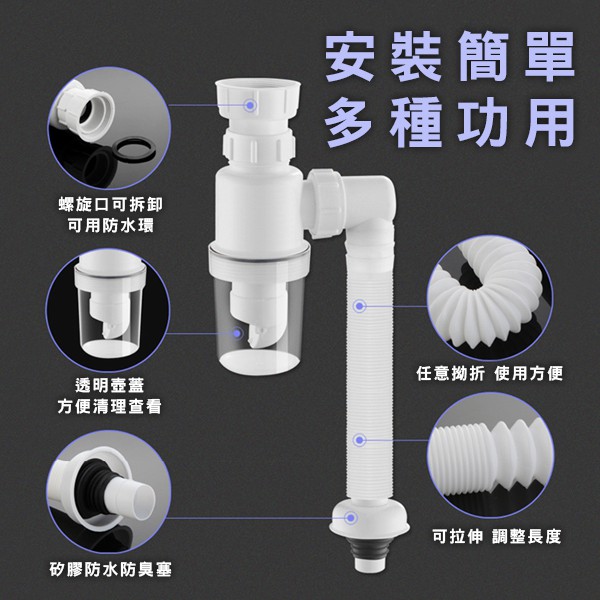 安裝簡單
多種功用

螺旋口可拆卸
可用防水環

透明壺蓋
方便清理查看

矽膠防水防臭塞

任意拗折 使用方便

可拉伸 調整長度