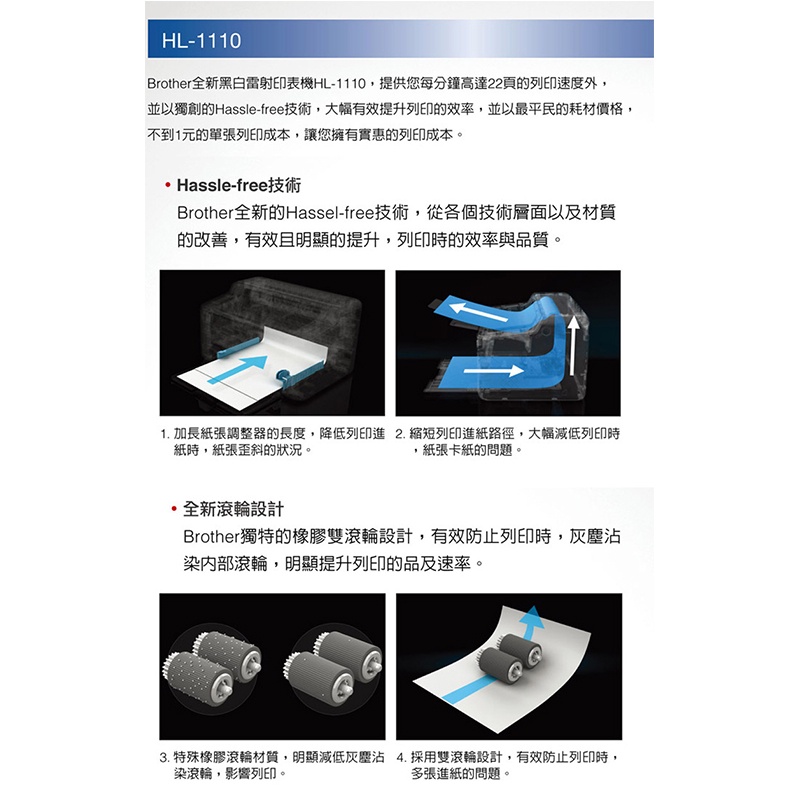 HL-1110

Brother全新黑白雷射印表機HL-1110，提供您每分鐘高達22頁的列印速度外，並以獨創的Hassle-free技術，大幅有效提升列印的效率，並以最平民的耗材價格，不到1元的單張列印成本，讓您擁有實惠的列印成本。

• Hassle-free技術
Brother全新的Hassel-free技術，從各個技術層面以及材質的改善，有效且明顯的提升，列印時的效率與品質。

1. 加長紙張調整器的長度，降低列印進紙時，紙張歪斜的狀況。

2. 縮短列印進紙路徑，大幅減低列印時，紙張卡紙的問題。

• 全新滾輪設計
Brother獨特的橡膠雙滾輪設計，有效防止列印時，灰塵沾染內部滾輪，明顯提升列印的品及速率。

3. 特殊橡膠滾輪材質，明顯減低灰塵沾染滾輪，影響列印。

4. 採用雙滾輪設計，有效防止列印時，多張進紙的問題。