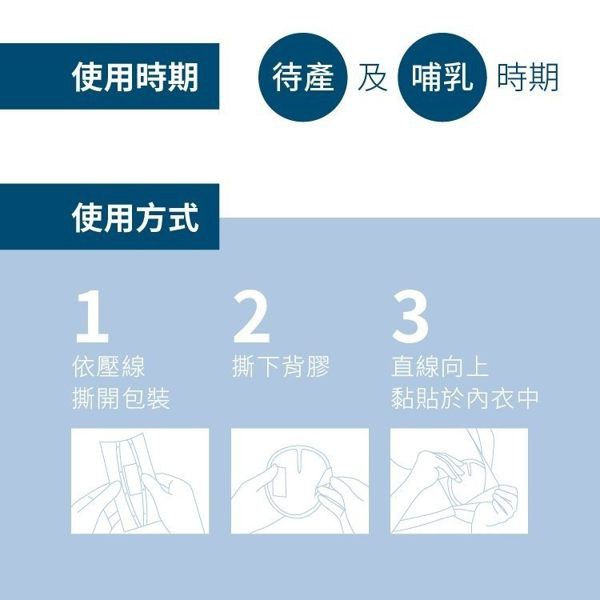 使用時期

待產 及 哺乳 時期

使用方式

1
依壓線
撕開包裝

2
撕下背膠

3
直線向上
黏貼於內衣中