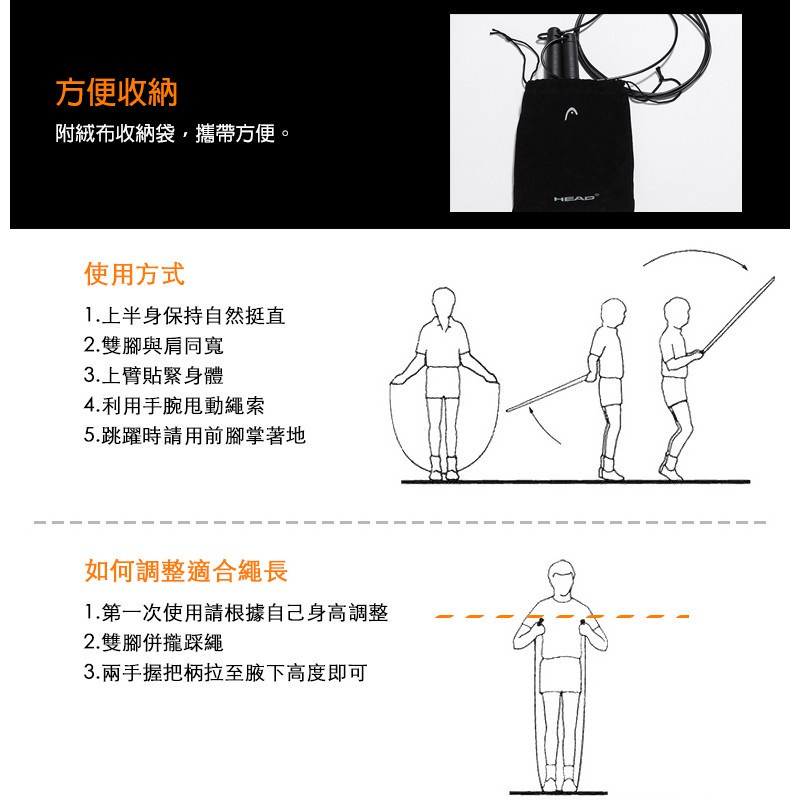 方便收納

附絨布收納袋，攜帶方便。

HEAD

使用方式

1.上半身保持自然挺直
2.雙腳與肩同寬
3.上臂貼緊身體
4.利用手腕甩動繩索
5.跳躍時請用前腳掌著地

如何調整適合繩長

1.第一次使用請根據自己身高調整
2.雙腳併攏踩繩
3.兩手握把柄拉至腋下高度即可